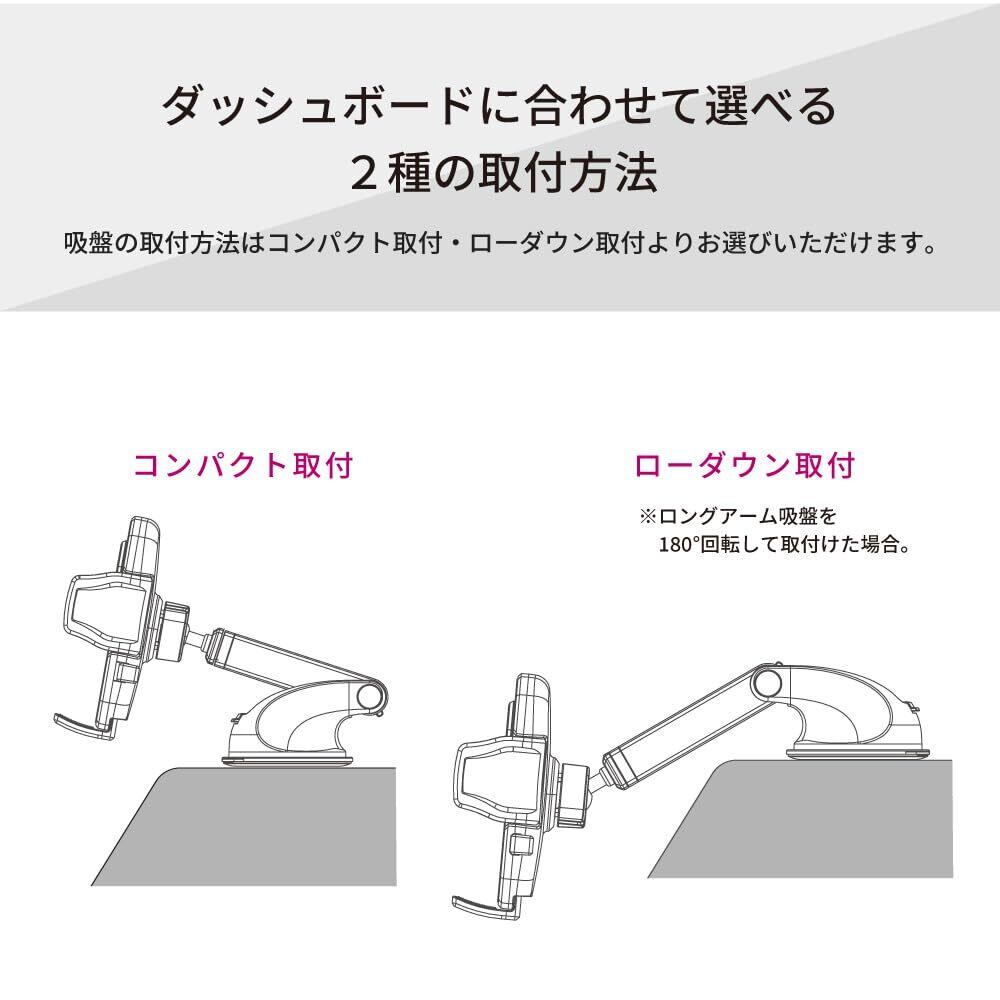 ダッシュボードに合わせて選べる
２種の取付方法

吸盤の取付方法はコンパクト取付・ローダウン取付よりお選びいただけます。

コンパクト取付

ローダウン取付

※ロングアーム吸盤を
180°回転して取付けた場合。