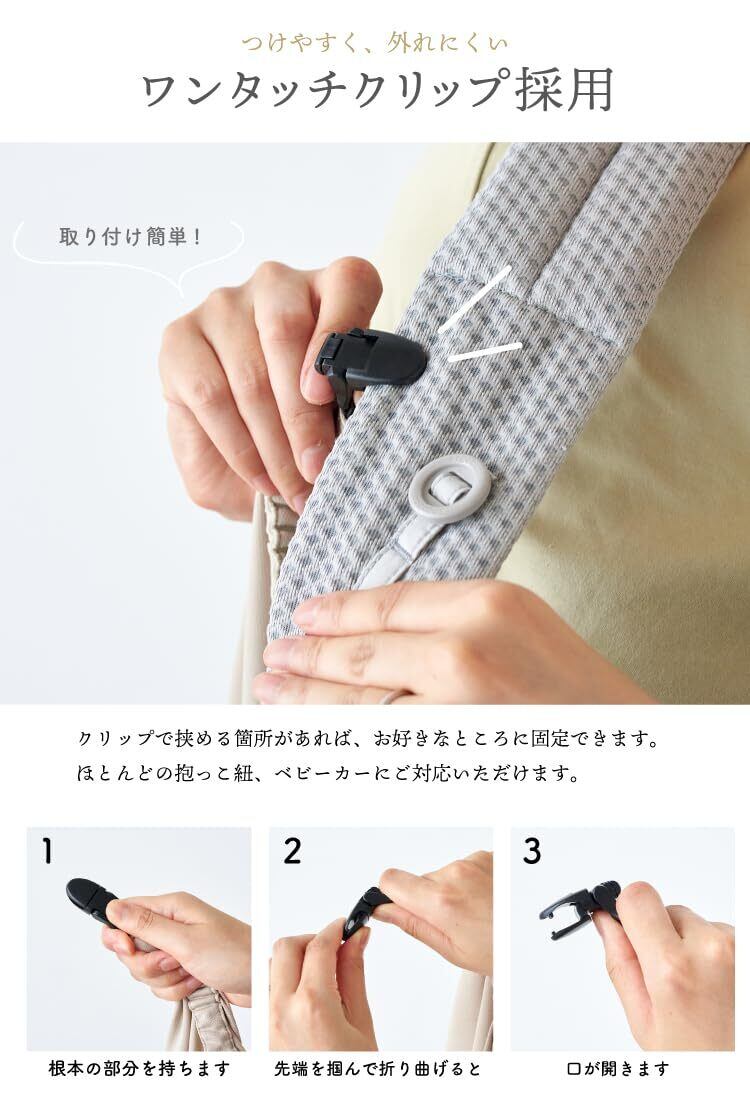 つけやすく、外れにくい
ワンタッチクリップ採用

取り付け簡単！

クリップで挟める箇所があれば、お好きなところに固定できます。
ほとんどの抱っこ紐、ベビーカーにご対応いただけます。

1
根本の部分を持ちます

2
先端を掴んで折り曲げると

3
口が開きます