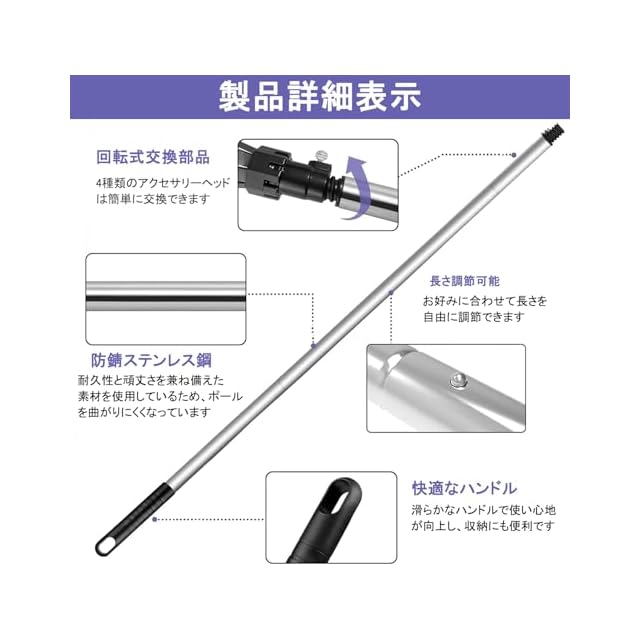 製品詳細表示

回転式交換部品

4種類のアクセサリーヘッドは簡単に交換できます

長さ調節可能

お好みに合わせて長さを自由に調節できます

防錆ステンレス鋼

耐久性と頑丈さを兼ね備えた素材を使用しているため、ポールを曲がりにくくなっています

快適なハンドル

滑らかなハンドルで使い心地が向上し、収納にも便利です