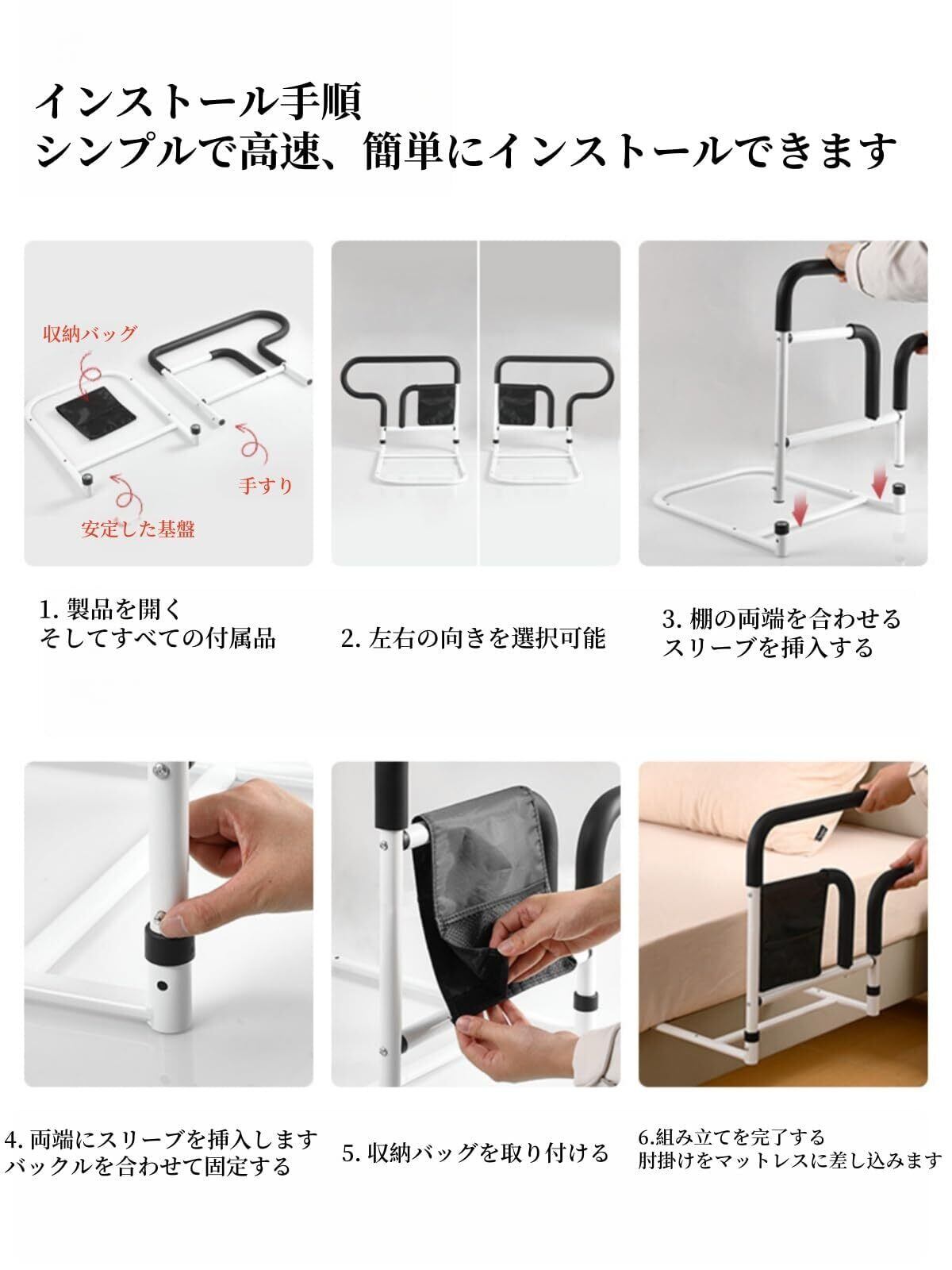 インストール手順
シンプルで高速、簡単にインストールできます

収納バッグ

手すり

安定した基盤

1. 製品を開く
そしてすべての付属品

2. 左右の向きを選択可能

3. 棚の両端を合わせる
スリーブを挿入する

4. 両端にスリーブを挿入します
バックルを合わせて固定する

5. 収納バッグを取り付ける

6.組み立てを完了する
肘掛けをマットレスに差し込みます