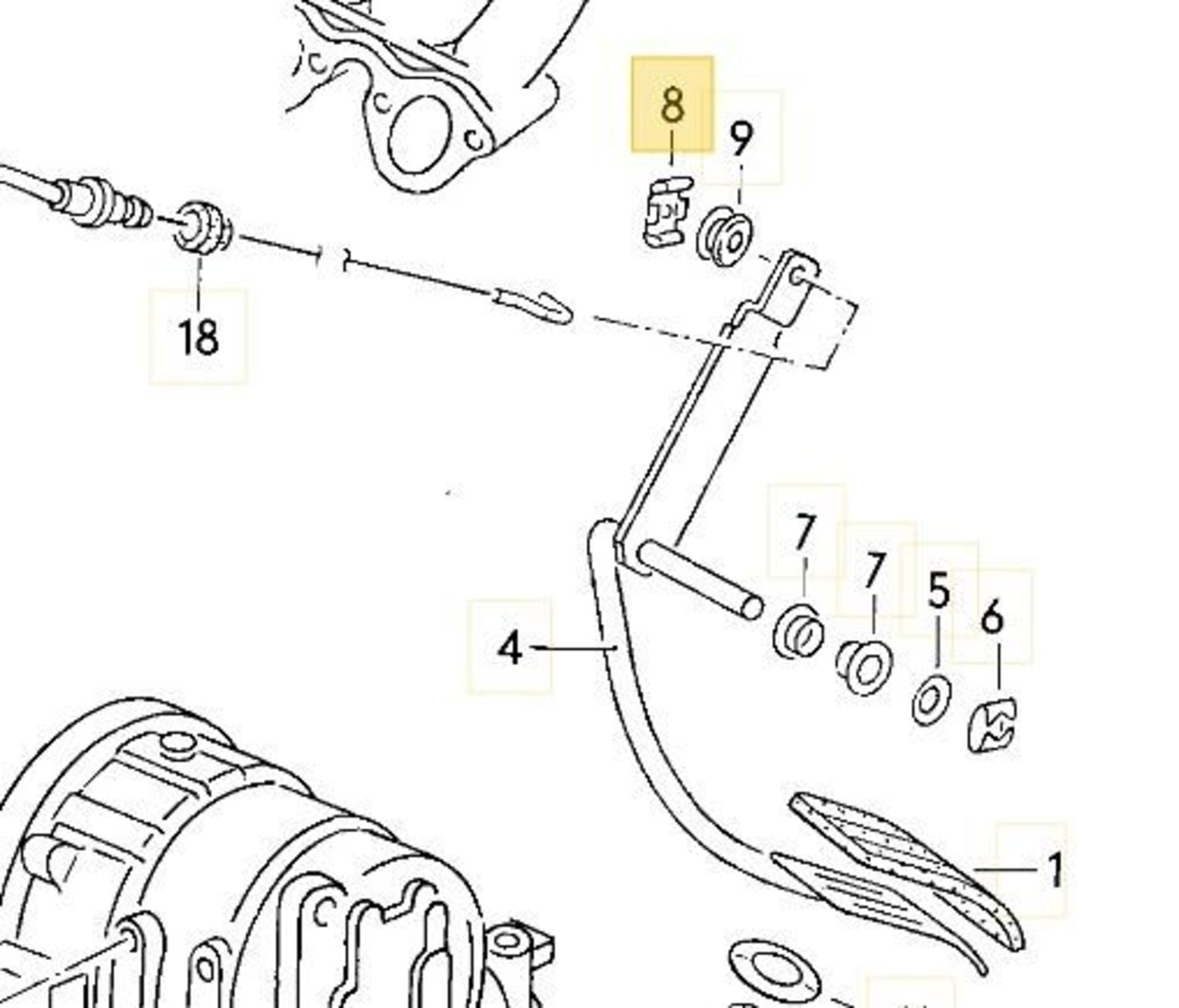 8
9
18
7
7
5
6
4
1