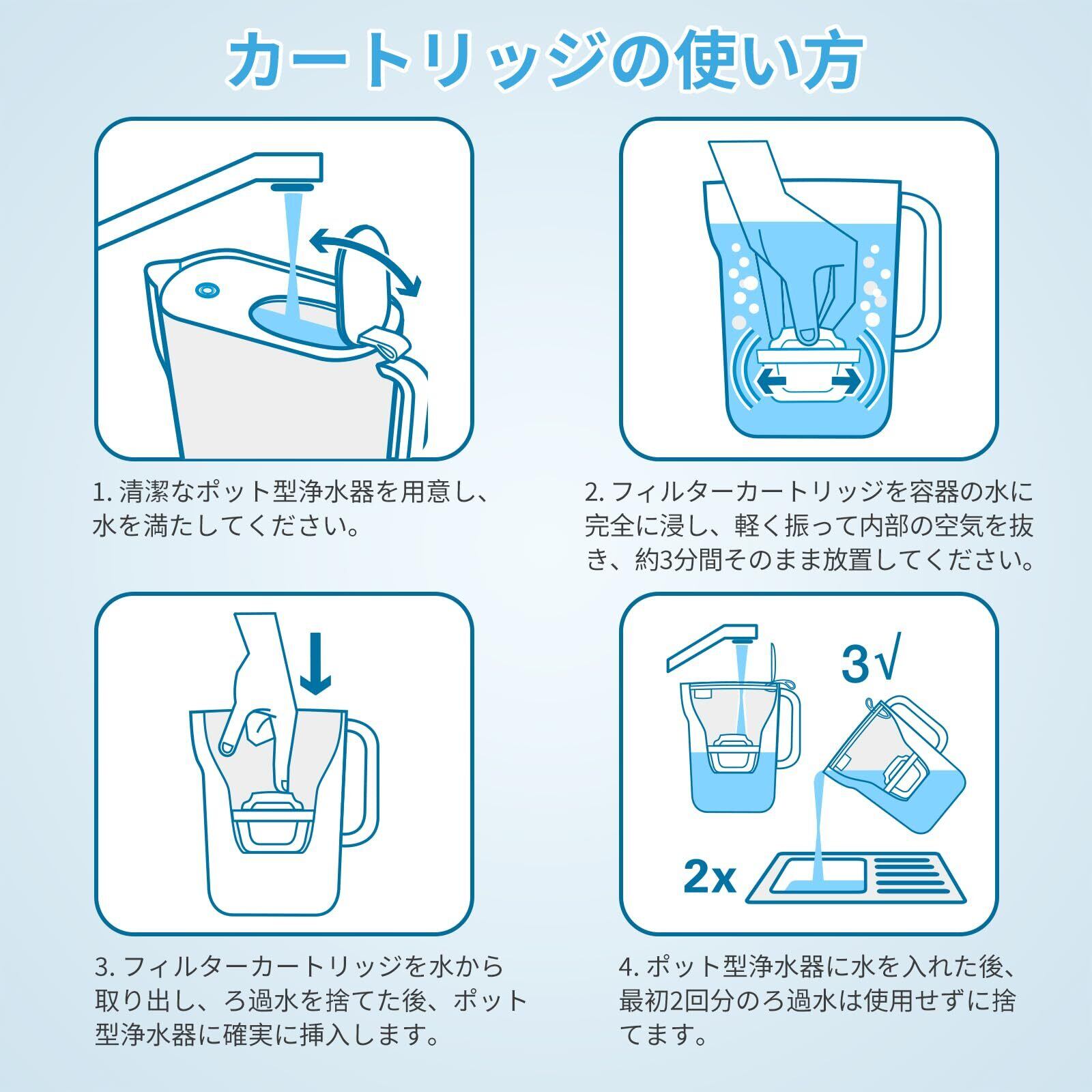 カートリッジの使い方

1. 清潔なポット型浄水器を用意し、水を満たしてください。

2. フィルターカートリッジを容器の水に完全に浸し、軽く振って内部の空気を抜き、約3分間そのまま放置してください。

3. フィルターカートリッジを水から取り出し、ろ過水を捨てた後、ポット型浄水器に確実に挿入します。

3√

2x

4. ポット型浄水器に水を入れた後、最初2回分のろ過水は使用せずに捨てます。