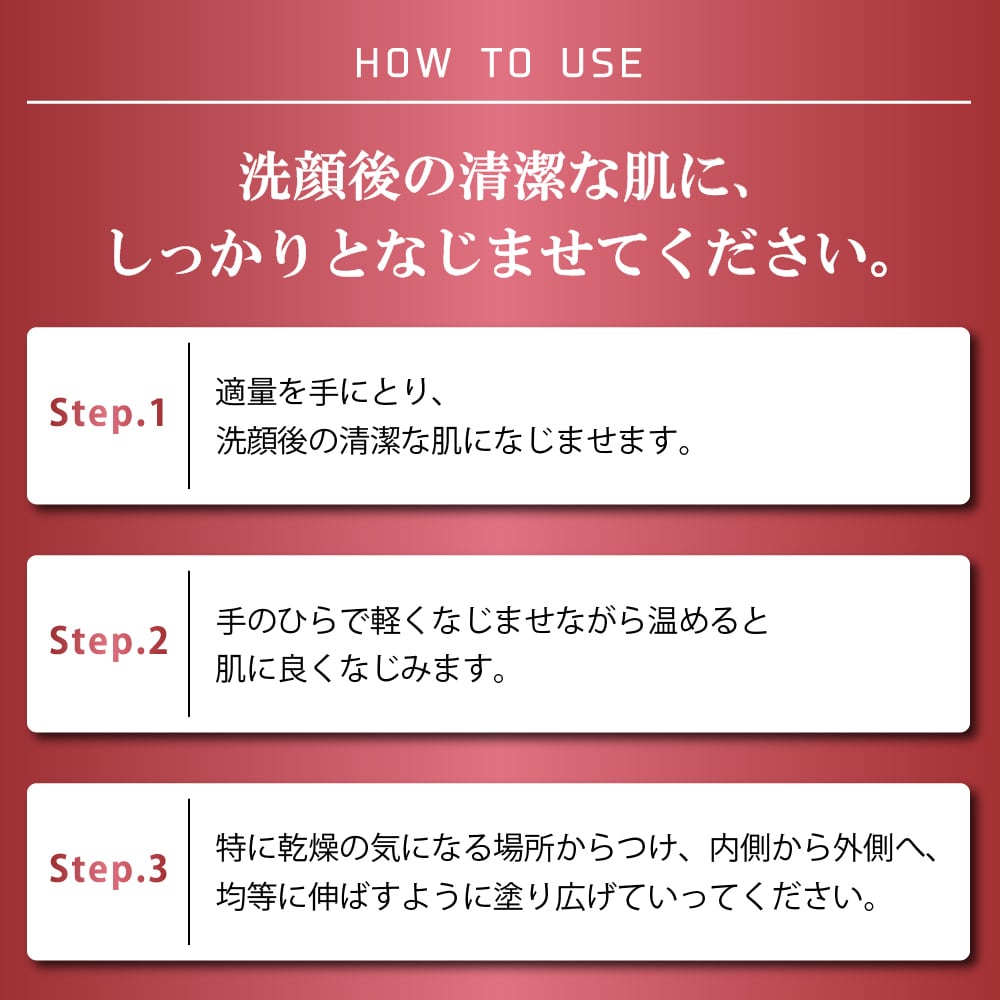 HOW TO USE

洗顔後の清潔な肌に、
しっかりとなじませてください。

Step.1

適量を手にとり、
洗顔後の清潔な肌になじませます。

Step.2

手のひらで軽くなじませながら温めると
肌に良くなじみます。

Step.3

特に乾燥の気になる場所からつけ、内側から外側へ、
均等に伸ばすように塗り広げていってください。