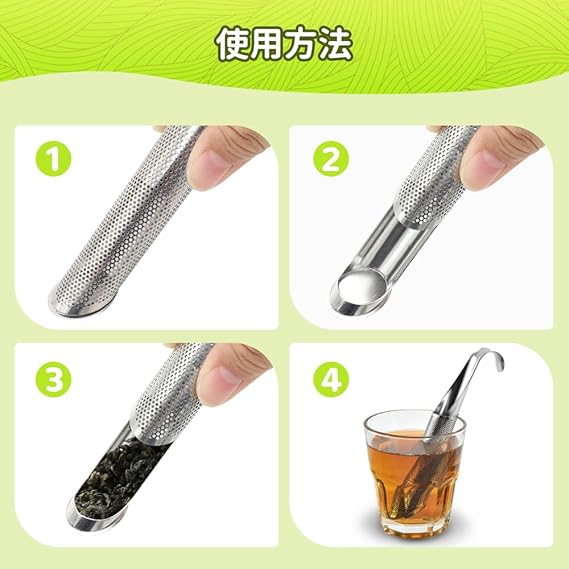 使用方法

1

2

3

4