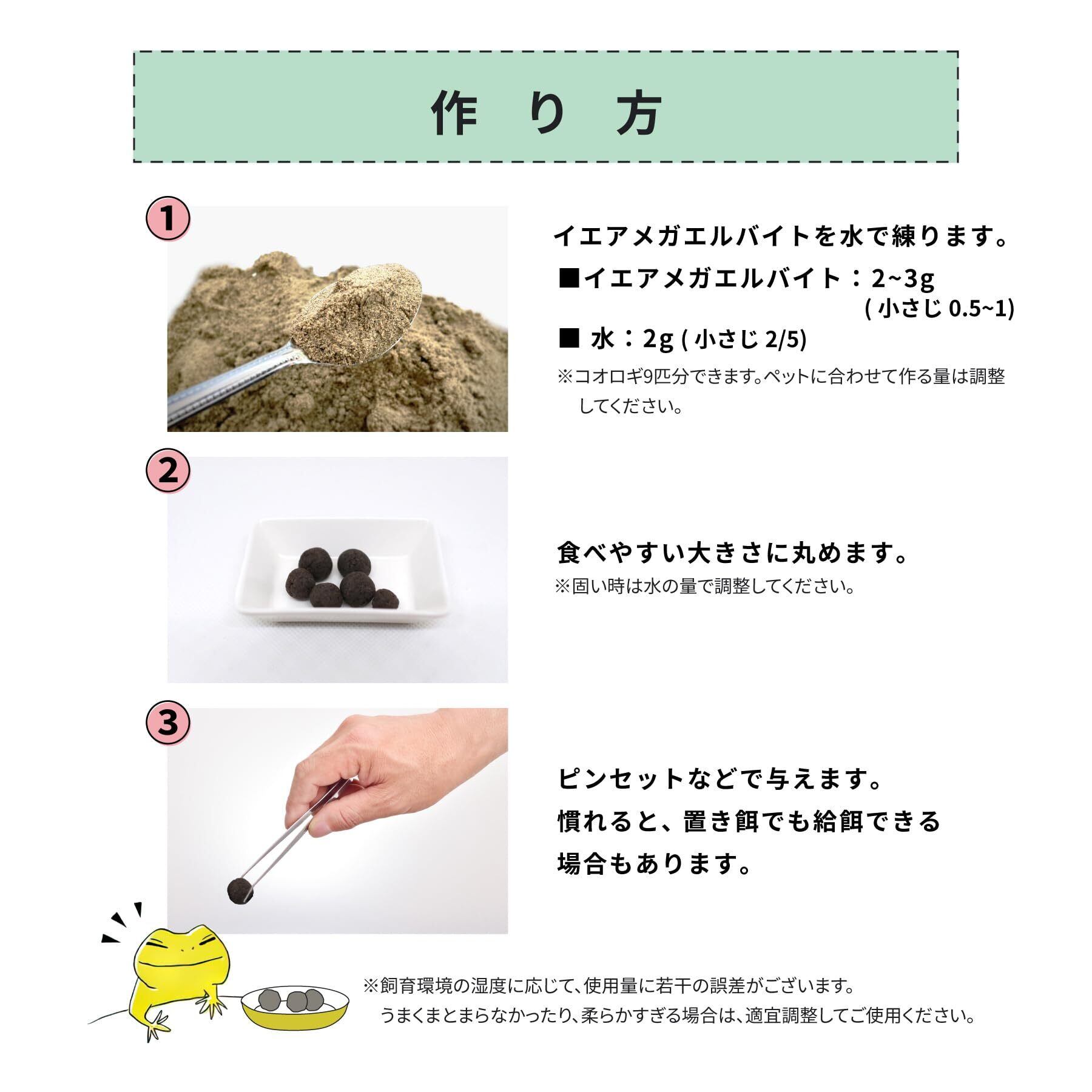 作り方

①

イエアメガエルバイトを水で練ります。

■イエアメガエルバイト：2~3g ( 小さじ 0.5~1)

■ 水：2g ( 小さじ 2/5)

※コオロギ9匹分できます。ペットに合わせて作る量は調整してください。

②

食べやすい大きさに丸めます。

※固い時は水の量で調整してください。

③

ピンセットなどで与えます。
慣れると、置き餌でも給餌できる場合もあります。

※飼育環境の湿度に応じて、使用量に若干の誤差がございます。
うまくまとまらなかったり、柔らかすぎる場合は、適宜調整してご使用ください。