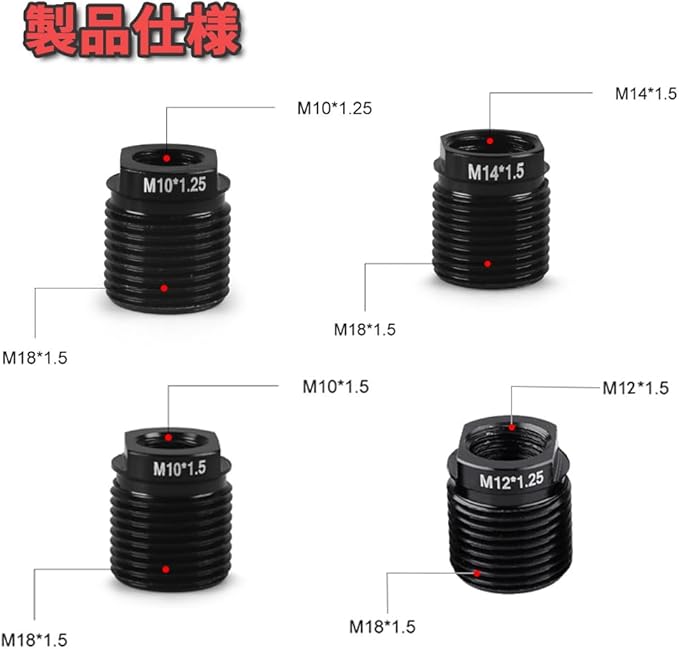 製品仕様

M10*1.25

M10*1.25

M18*1.5

M14*1.5

M14*1.5

M18*1.5

M10*1.5

M10*1.5

M18*1.5

M12*1.5

M12*1.25

M18*1.5