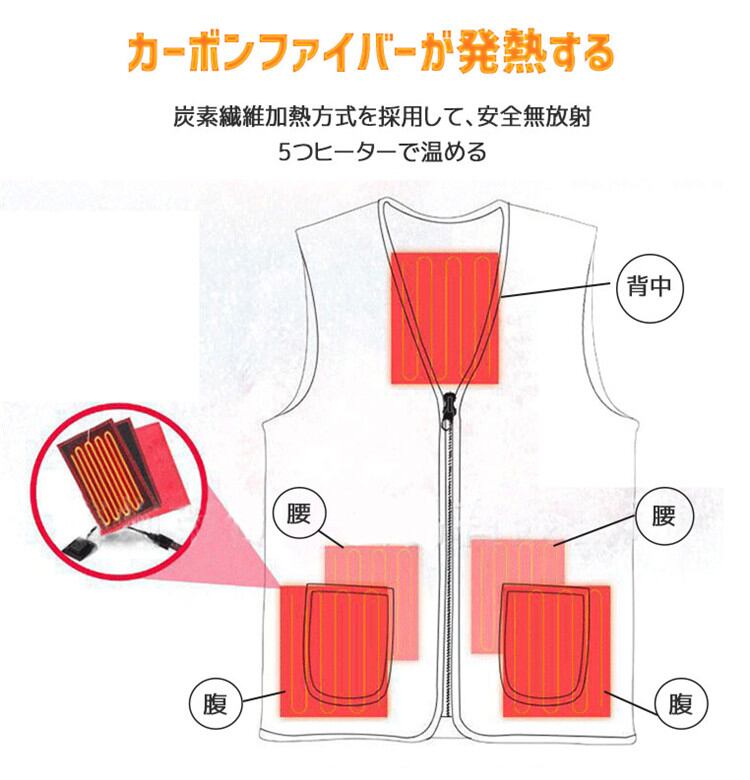 カーボンファイバーが発熱する

炭素繊維加熱方式を採用して、安全無放射
5つヒーターで温める

背中

腰

腰

腹

腹