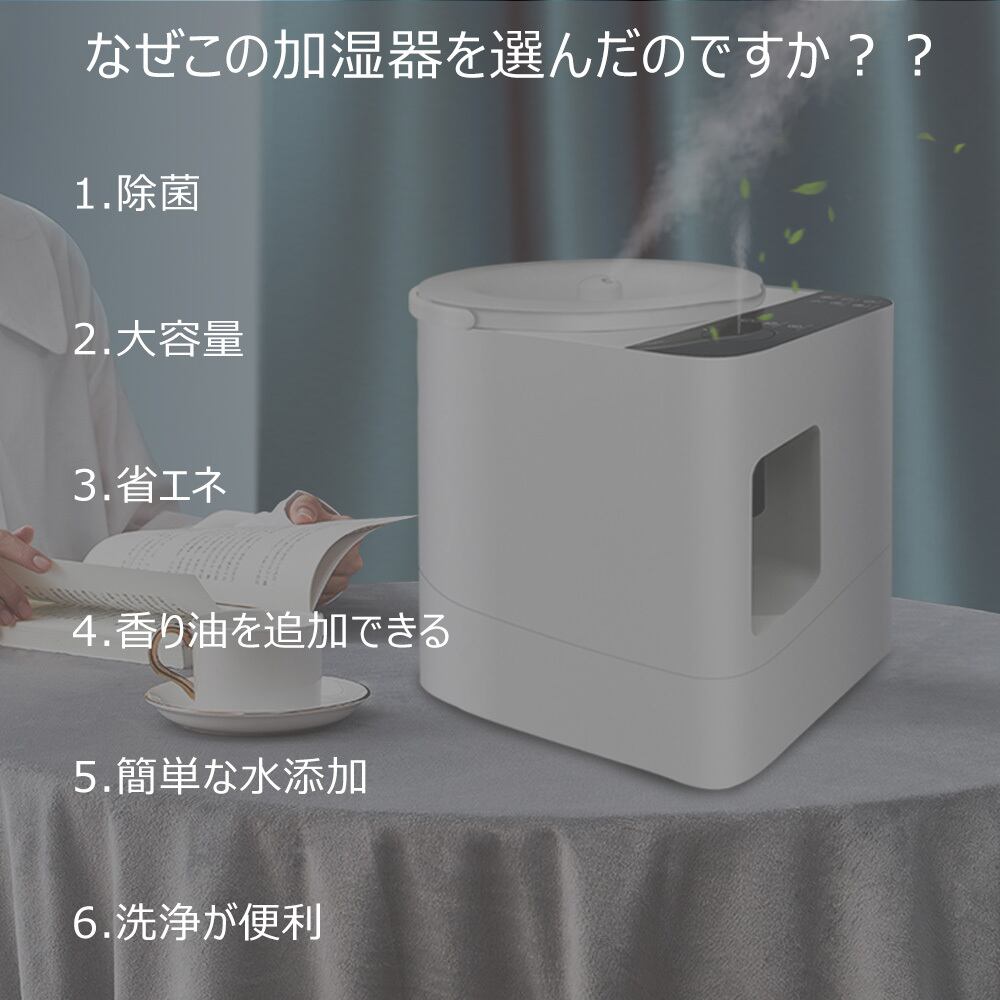 なぜこの加湿器を選んだのですか？？

1.除菌

2.大容量

3.省エネ

4.香り油を追加できる

5.簡単な水添加

6.洗浄が便利