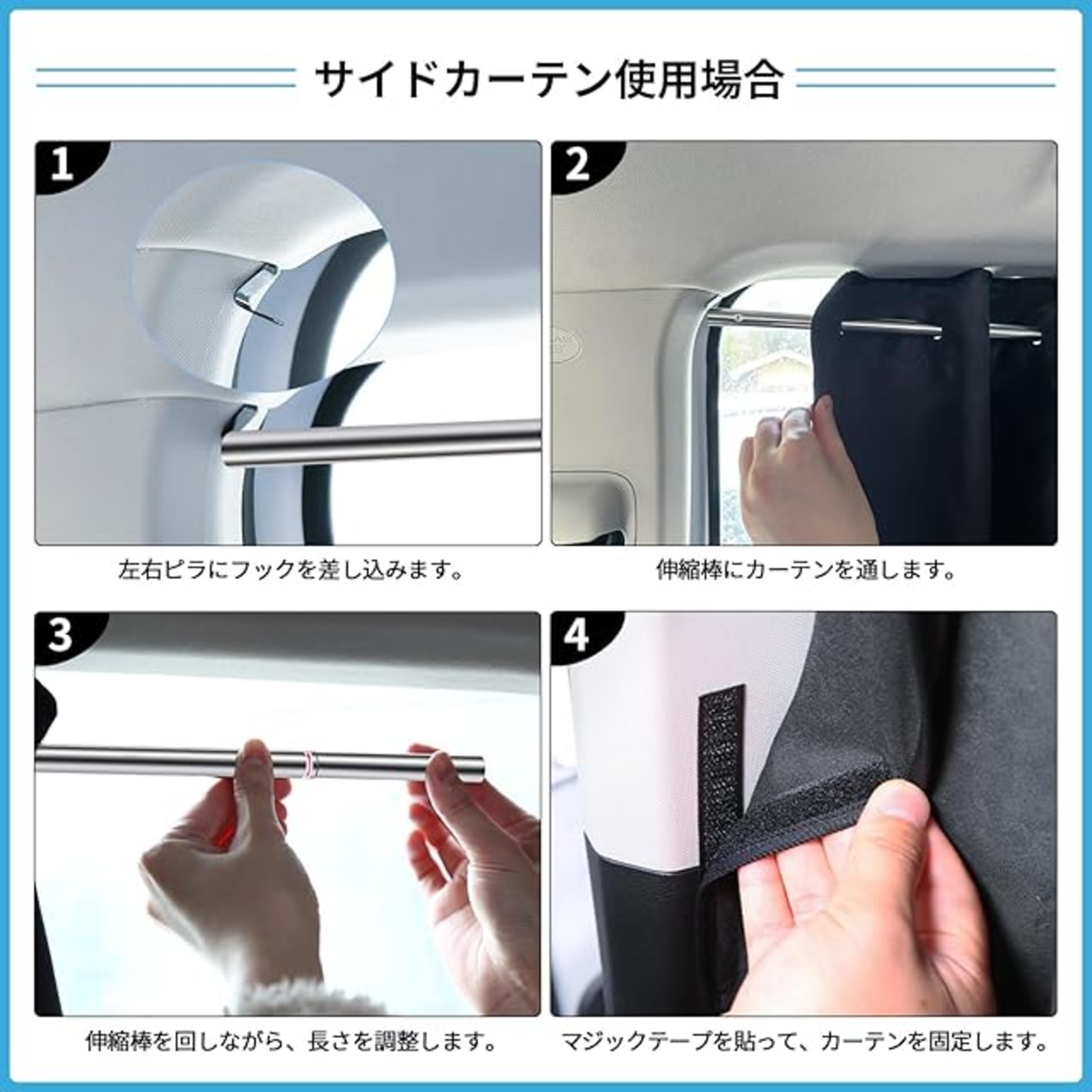 サイドカーテン使用場合

1

左右ピラにフックを差し込みます。

2

伸縮棒にカーテンを通します。

3

伸縮棒を回しながら、長さを調整します。

4

マジックテープを貼って、カーテンを固定します。