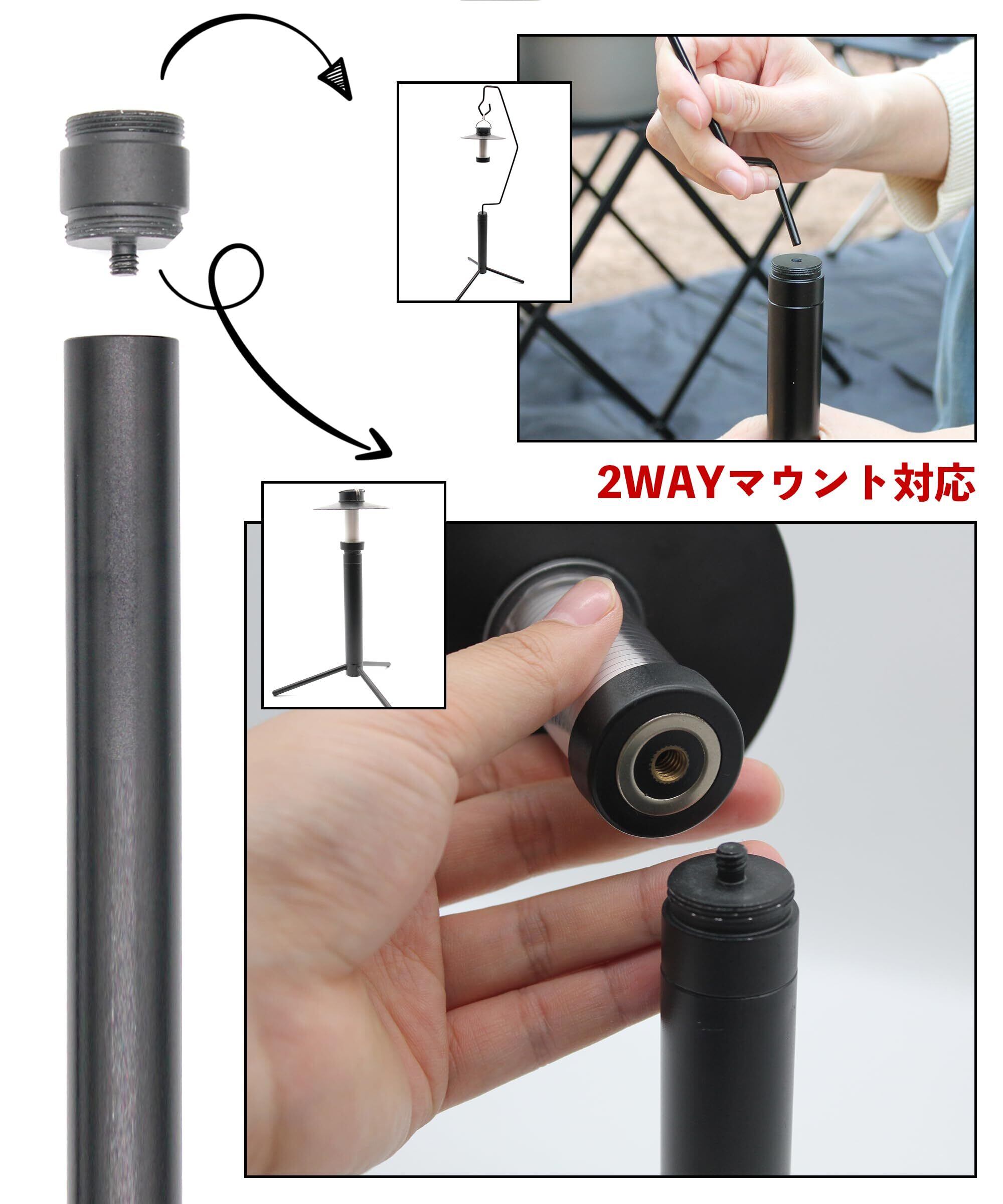 2WAYマウント対応