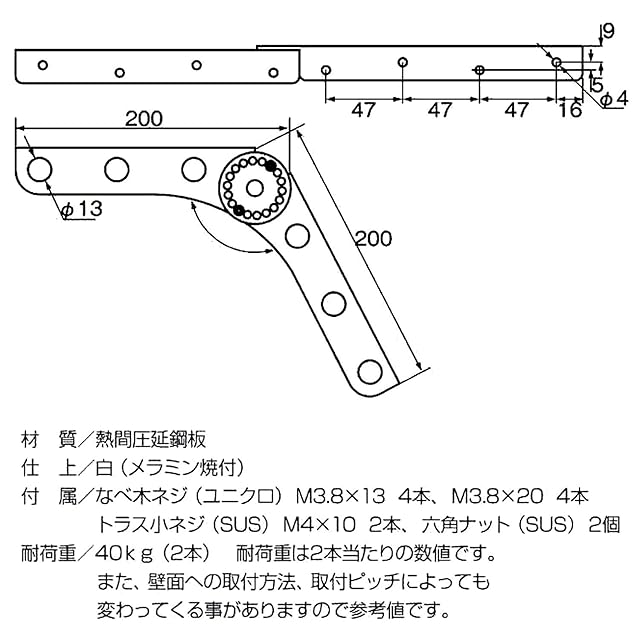 9
5
$\phi 4$
47 47 47 16
200
$\phi 13$
200

材　質／熱間圧延鋼板
仕　上／白（メラミン焼付）
付　属／なべ木ネジ（ユニクロ）M3.8×13　4本、M3.8×20　4本
トラス小ネジ（SUS）M4×10　2本、六角ナット（SUS）2個
耐荷重／40kg（2本）　耐荷重は2本当たりの数値です。
また、壁面への取付方法、取付ピッチによっても
変わってくる事がありますので参考値です。