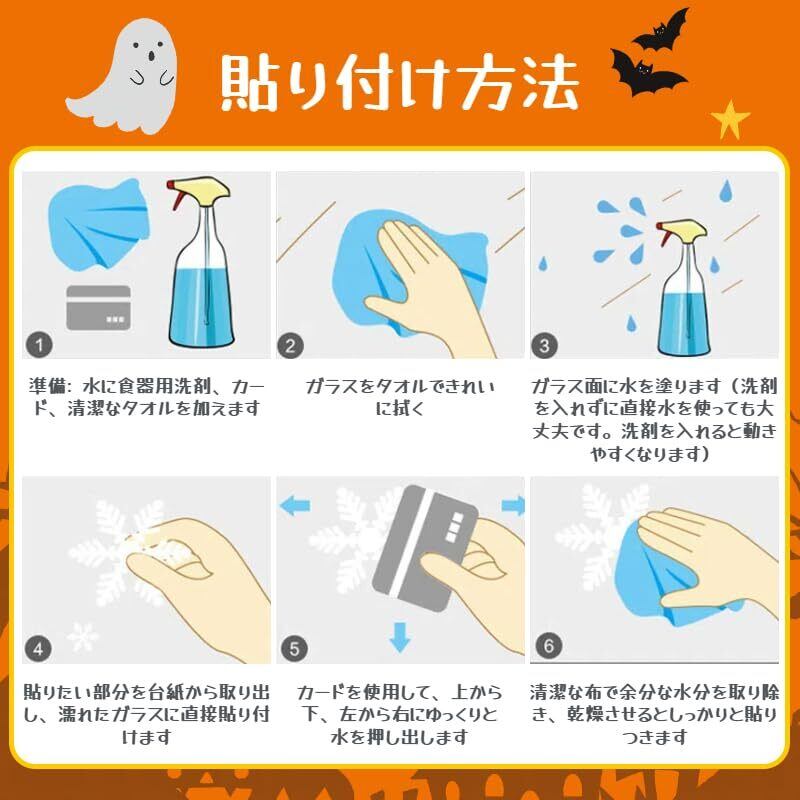 貼り付け方法

1

準備: 水に食器用洗剤、カード、清潔なタオルを加えます

2

ガラスをタオルできれいに拭く

3

ガラス面に水を塗ります（洗剤を入れずに直接水を使っても大丈夫です。洗剤を入れると動きやすくなります）

4

貼りたい部分を台紙から取り出し、濡れたガラスに直接貼り付けます

5

カードを使用して、上から下、左から右にゆっくりと水を押し出します

6

清潔な布で余分な水分を取り除き、乾燥させるとしっかりと貼りつきます