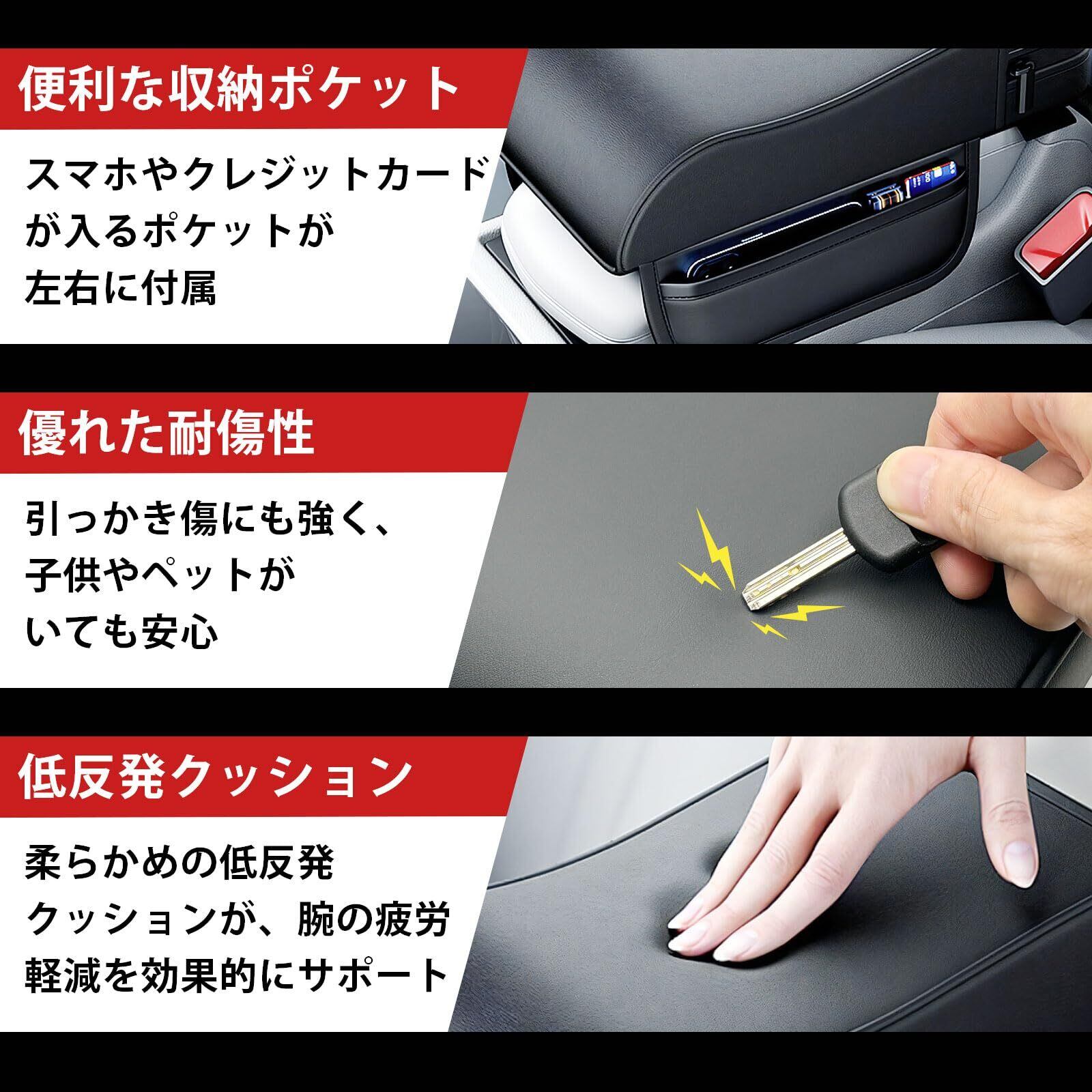 便利な収納ポケット

スマホやクレジットカードが入るポケットが左右に付属

優れた耐傷性

引っかき傷にも強く、子供やペットがいても安心

低反発クッション

柔らかめの低反発クッションが、腕の疲労軽減を効果的にサポート