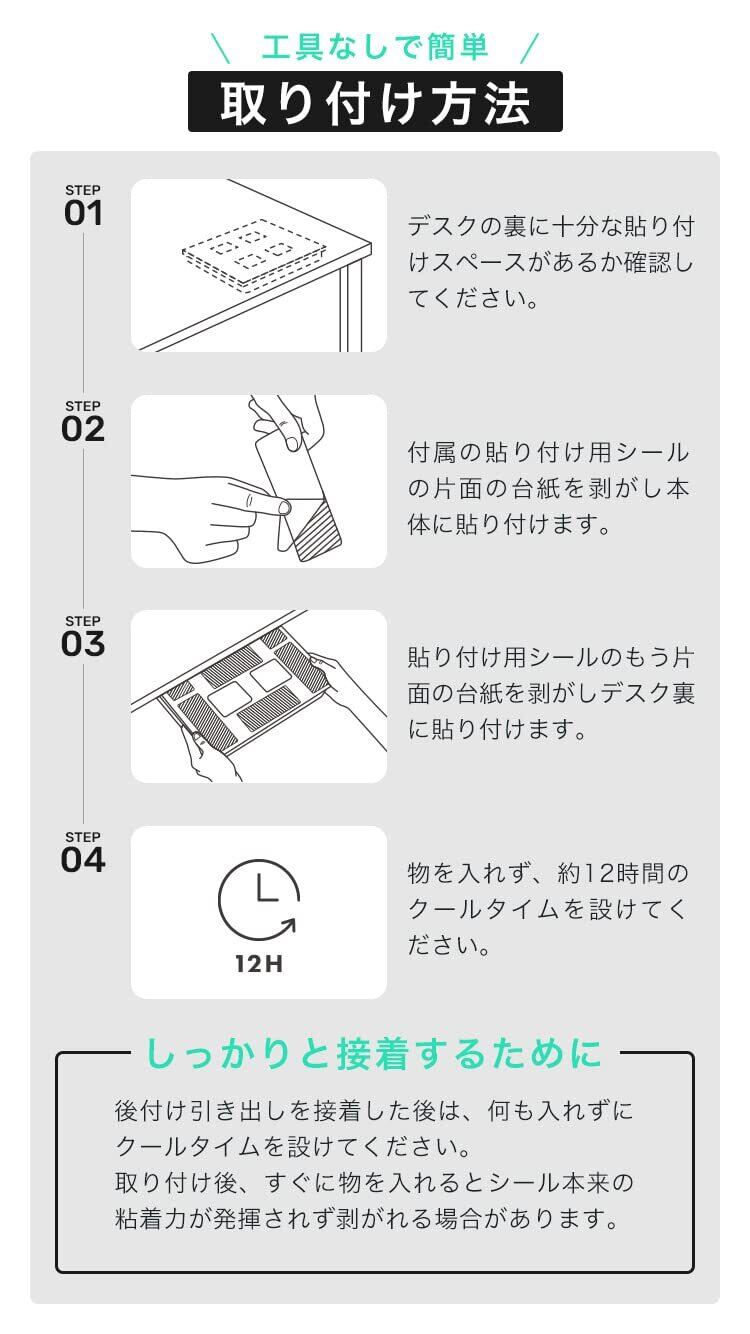 \ 工具なしで簡単 /

取り付け方法

STEP
01

デスクの裏に十分な貼り付けスペースがあるか確認してください。

STEP
02

付属の貼り付け用シールの片面の台紙を剥がし本体に貼り付けます。

STEP
03

貼り付け用シールのもう片面の台紙を剥がしデスク裏に貼り付けます。

STEP
04

12H

物を入れず、約12時間のクールタイムを設けてください。

しっかりと接着するために

後付け引き出しを接着した後は、何も入れずにクールタイムを設けてください。
取り付け後、すぐに物を入れるとシール本来の粘着力が発揮されず剥がれる場合があります。