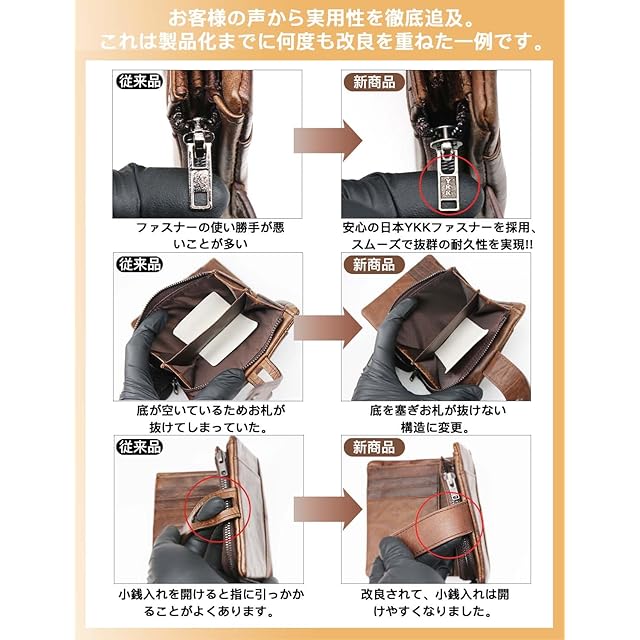 お客様の声から実用性を徹底追及。
これは製品化までに何度も改良を重ねた一例です。

従来品

ファスナーの使い勝手が悪いことが多い

新商品

YKK

安心の日本YKKファスナーを採用、スムーズで抜群の耐久性を実現!!

従来品

底が空いているためお札が抜けてしまっていた。

新商品

底を塞ぎお札が抜けない構造に変更。

従来品

小銭入れを開けると指に引っかかることがよくあります。

新商品

改良されて、小銭入れは開けやすくなりました。