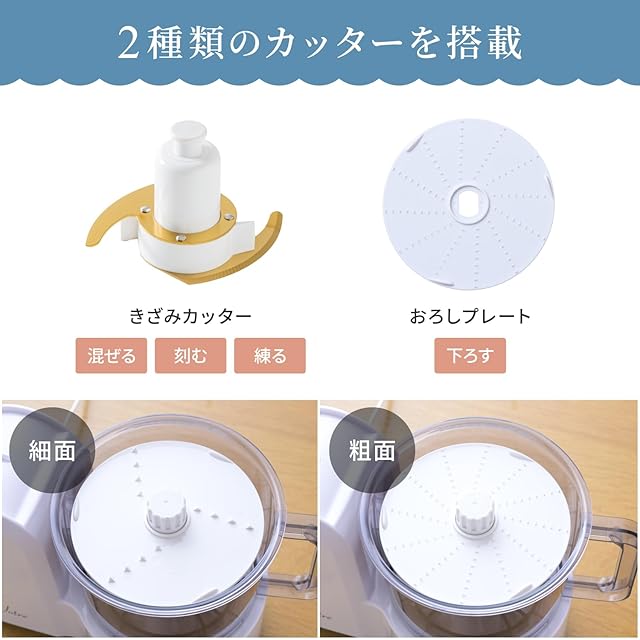 2種類のカッターを搭載

きざみカッター

混ぜる 刻む 練る

おろしプレート

下ろす

細面

粗面