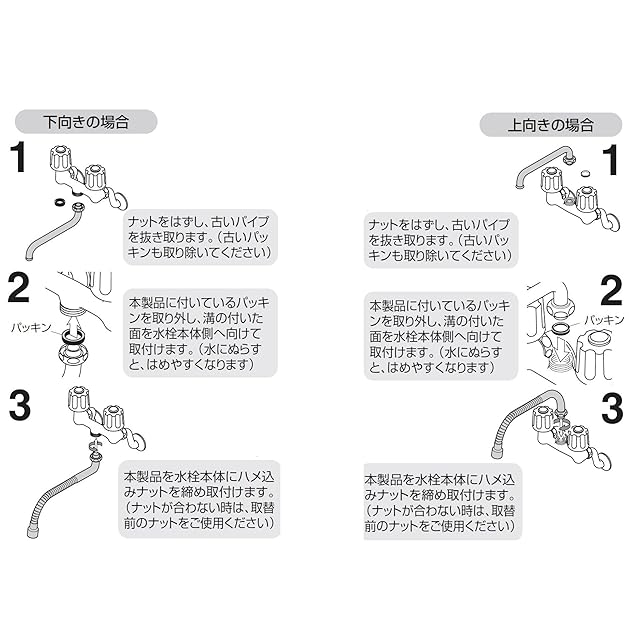 下向きの場合

1

ナットをはずし、古いパイプを抜き取ります。(古いパッキンも取り除いてください)

2

パッキン

本製品に付いているパッキンを取り外し、溝の付いた面を水栓本体側へ向けて取付けます。(水にぬらすと、はめやすくなります)

3

本製品を水栓本体にハメ込みナットを締め取付けます。(ナットが合わない時は、取替前のナットをご使用ください)

上向きの場合

1

ナットをはずし、古いパイプを抜き取ります。(古いパッキンも取り除いてください)

2

パッキン

本製品に付いているパッキンを取り外し、溝の付いた面を水栓本体側へ向けて取付けます。(水にぬらすと、はめやすくなります)

3

本製品を水栓本体にハメ込みナットを締め取付けます。(ナットが合わない時は、取替前のナットをご使用ください)