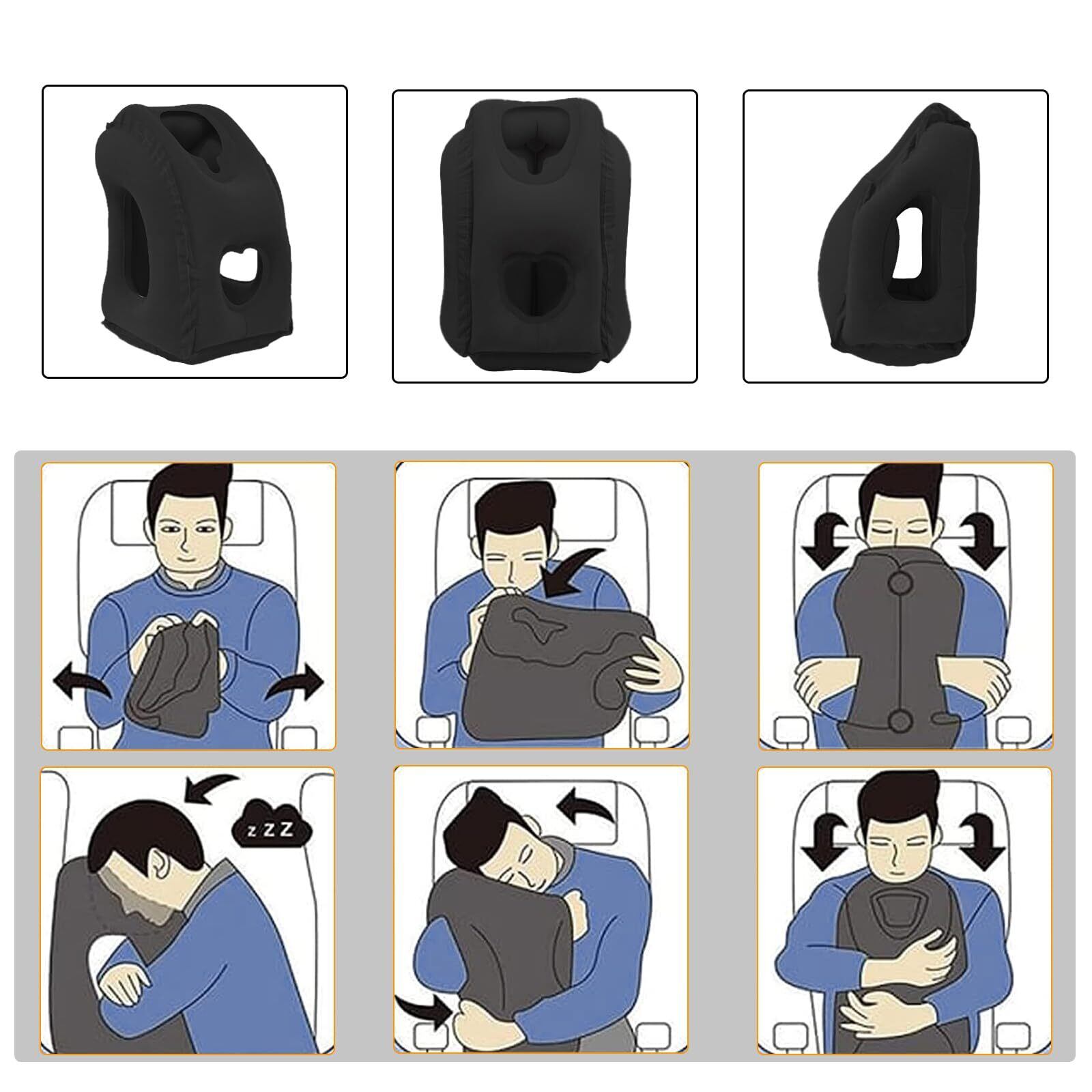 z Z Z