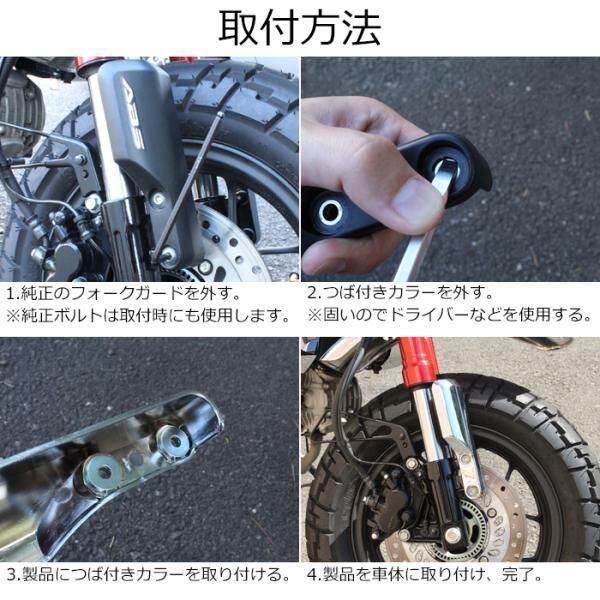 取付方法

ABS

1.純正のフォークガードを外す。
※純正ボルトは取付時にも使用します。

2.つば付きカラーを外す。
※固いのでドライバーなどを使用する。

3.製品につば付きカラーを取り付ける。

4.製品を車体に取り付け、完了。