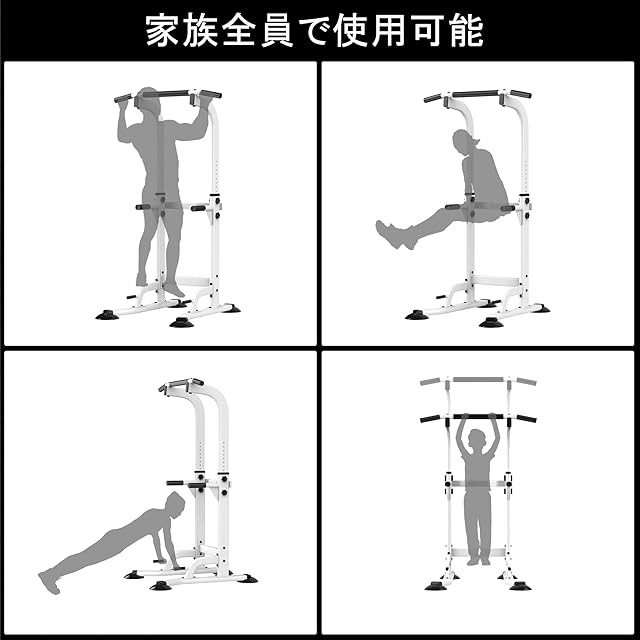 家族全員で使用可能