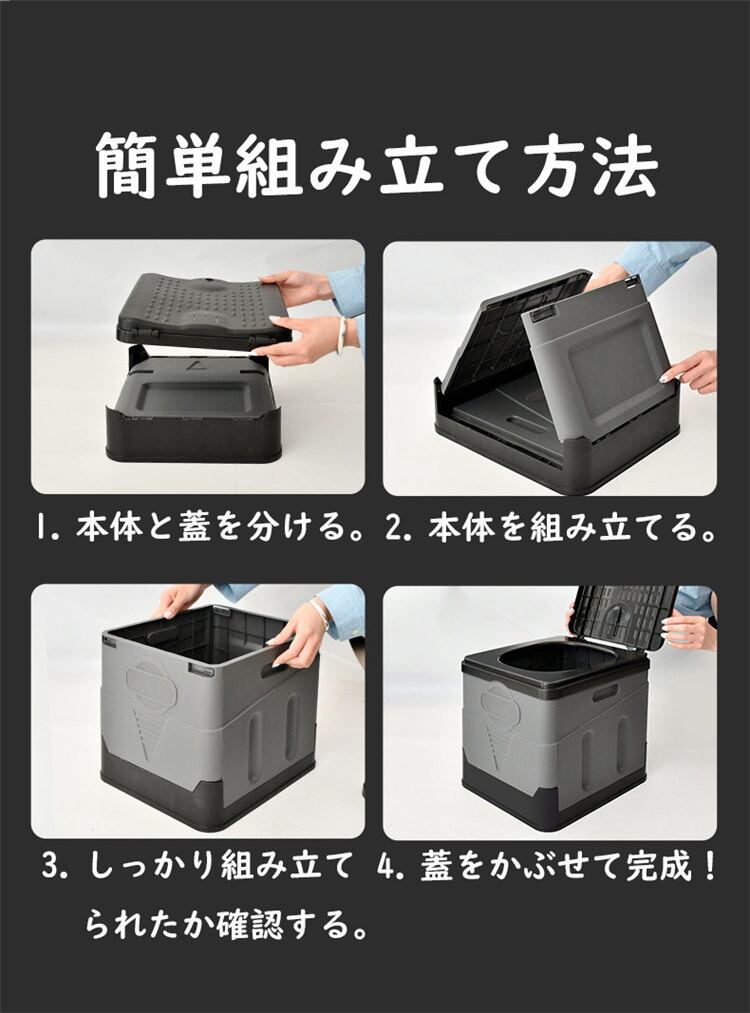 簡単組み立て方法

1. 本体と蓋を分ける。

2. 本体を組み立てる。

3. しっかり組み立てられたか確認する。

4. 蓋をかぶせて完成！