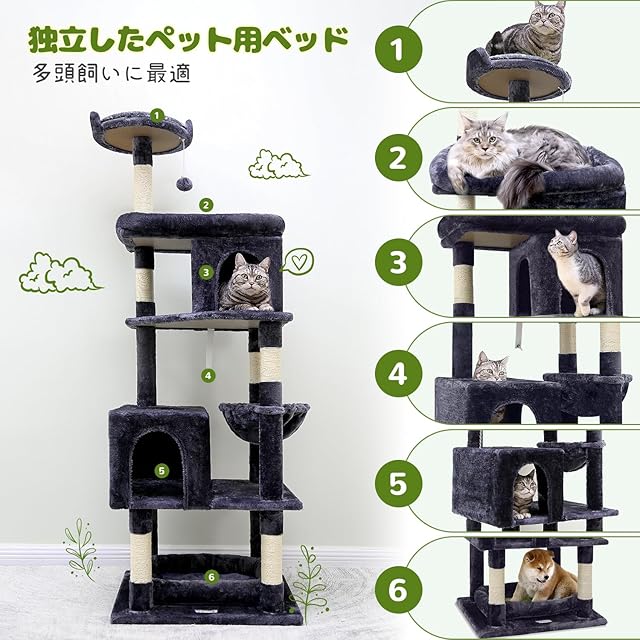 独立したペット用ベッド
多頭飼いに最適

1
2
3
4
5
6

1
2
3
4
5
6