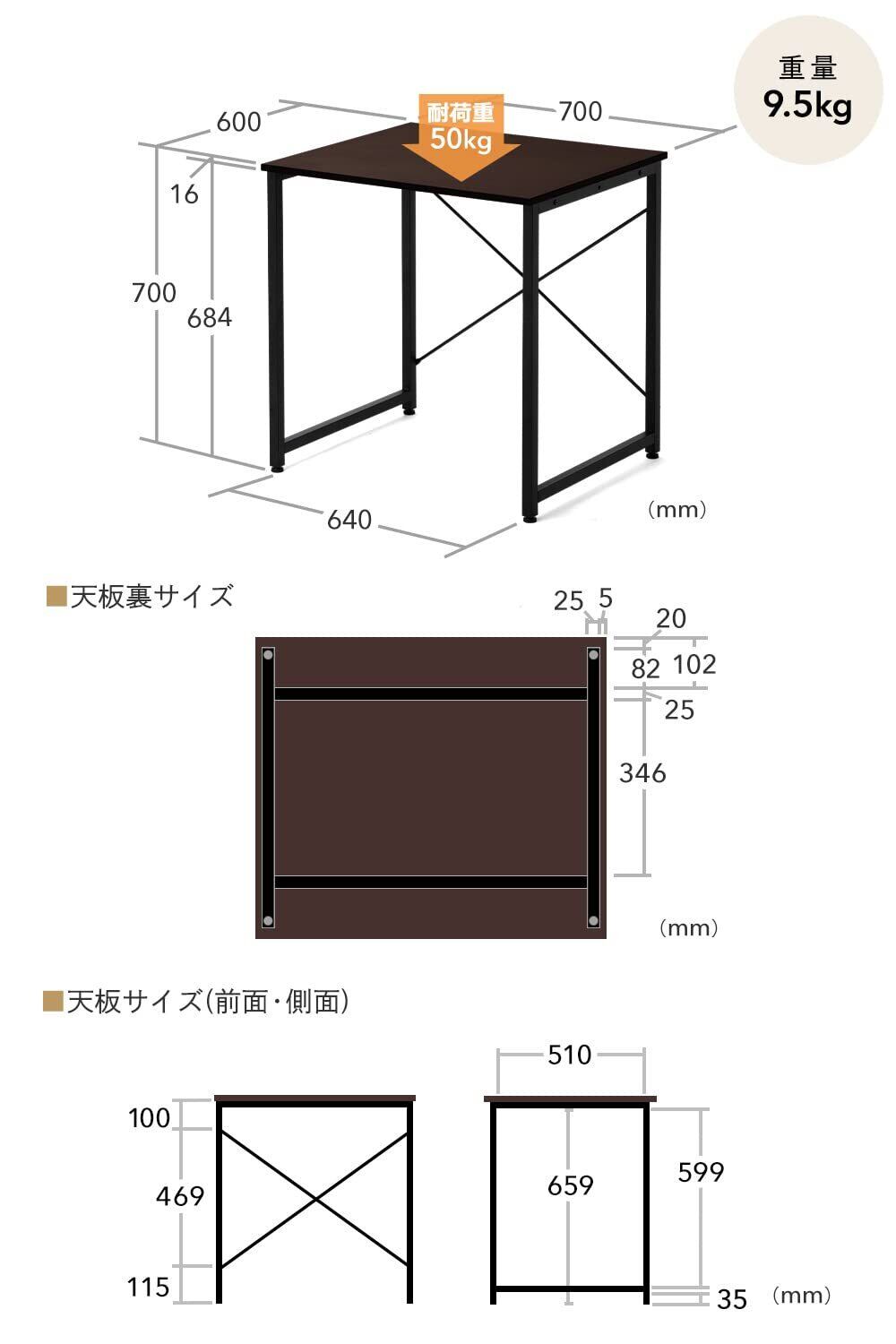 重量
9.5kg

600
耐荷重
50kg
700
16
700
684
640
(mm)

■天板裏サイズ

25
5
20
82
102
25
346
(mm)

■天板サイズ(前面・側面)

100
469
115
510
659
599
35
(mm)