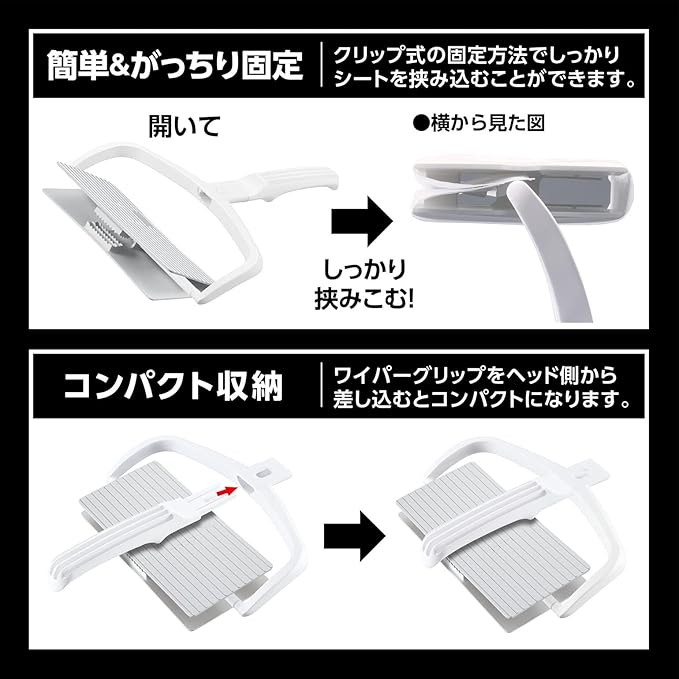 簡単&がっちり固定

クリップ式の固定方法でしっかりシートを挟み込むことができます。

開いて

●横から見た図

しっかり挟みこむ!

コンパクト収納

ワイパーグリップをヘッド側から差し込むとコンパクトになります。