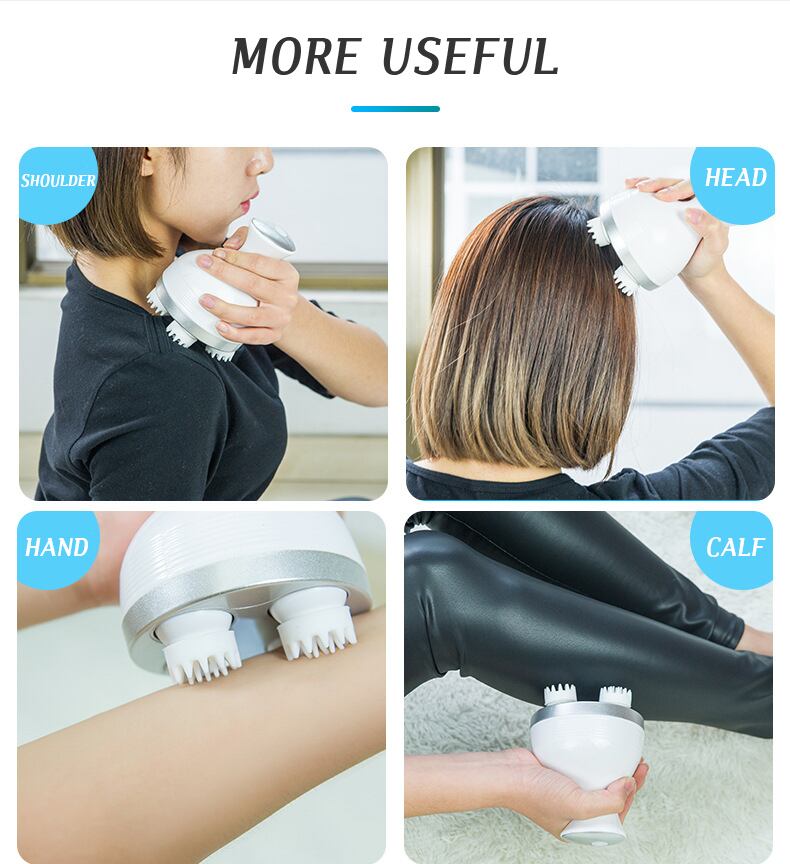 MORE USEFUL

SHOULDER

HEAD

HAND

CALF