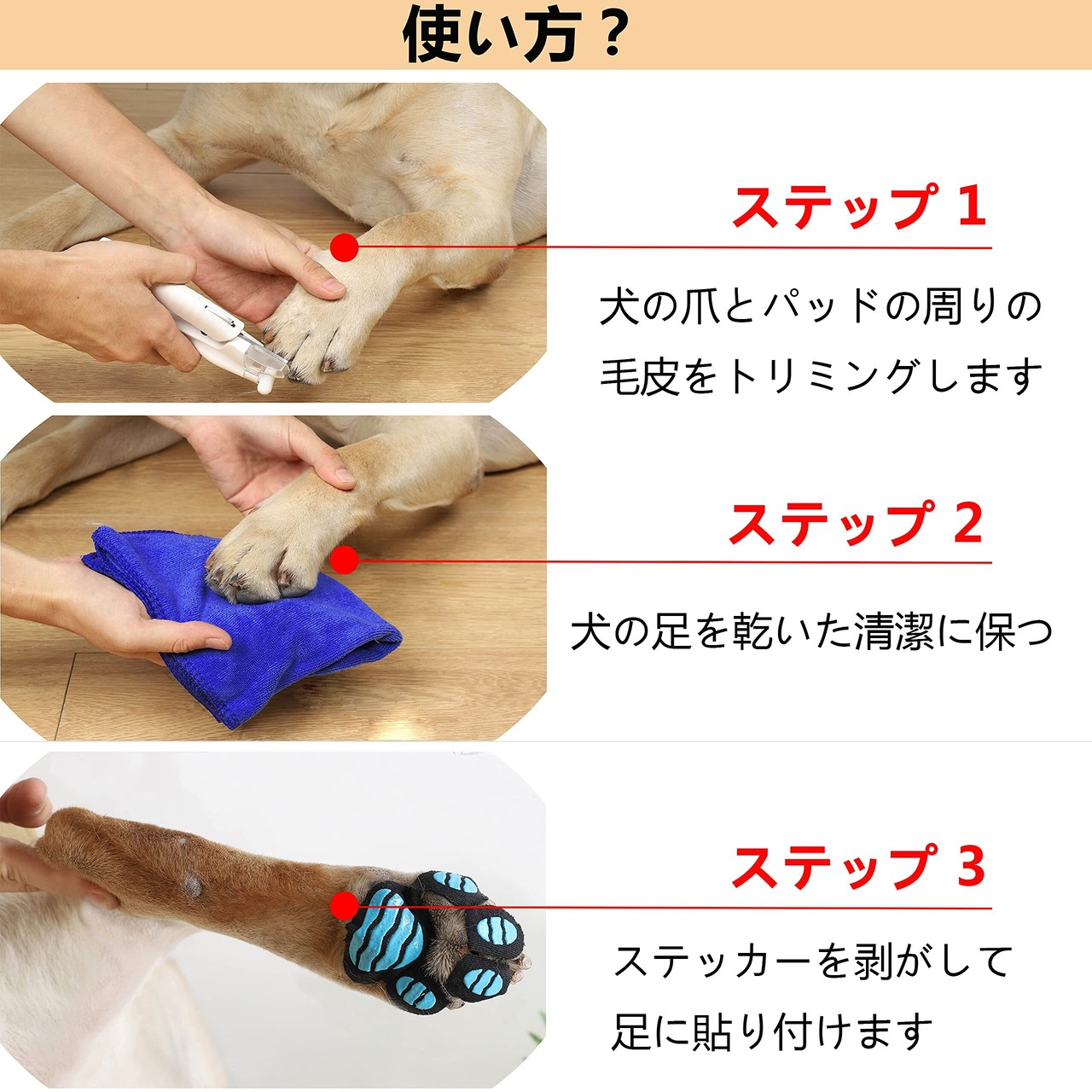 使い方？

ステップ 1

犬の爪とパッドの周りの毛皮をトリミングします

ステップ 2

犬の足を乾いた清潔に保つ

ステップ 3

ステッカーを剥がして足に貼り付けます