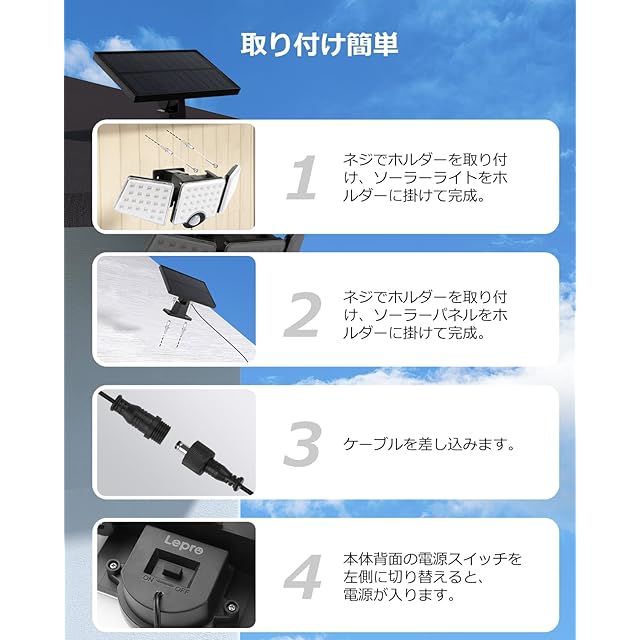 取り付け簡単

1

ネジでホルダーを取り付け、ソーラーライトをホルダーに掛けて完成。

2

ネジでホルダーを取り付け、ソーラーパネルをホルダーに掛けて完成。

3

ケーブルを差し込みます。

Lepro

ON OFF

4

本体背面の電源スイッチを左側に切り替えると、電源が入ります。