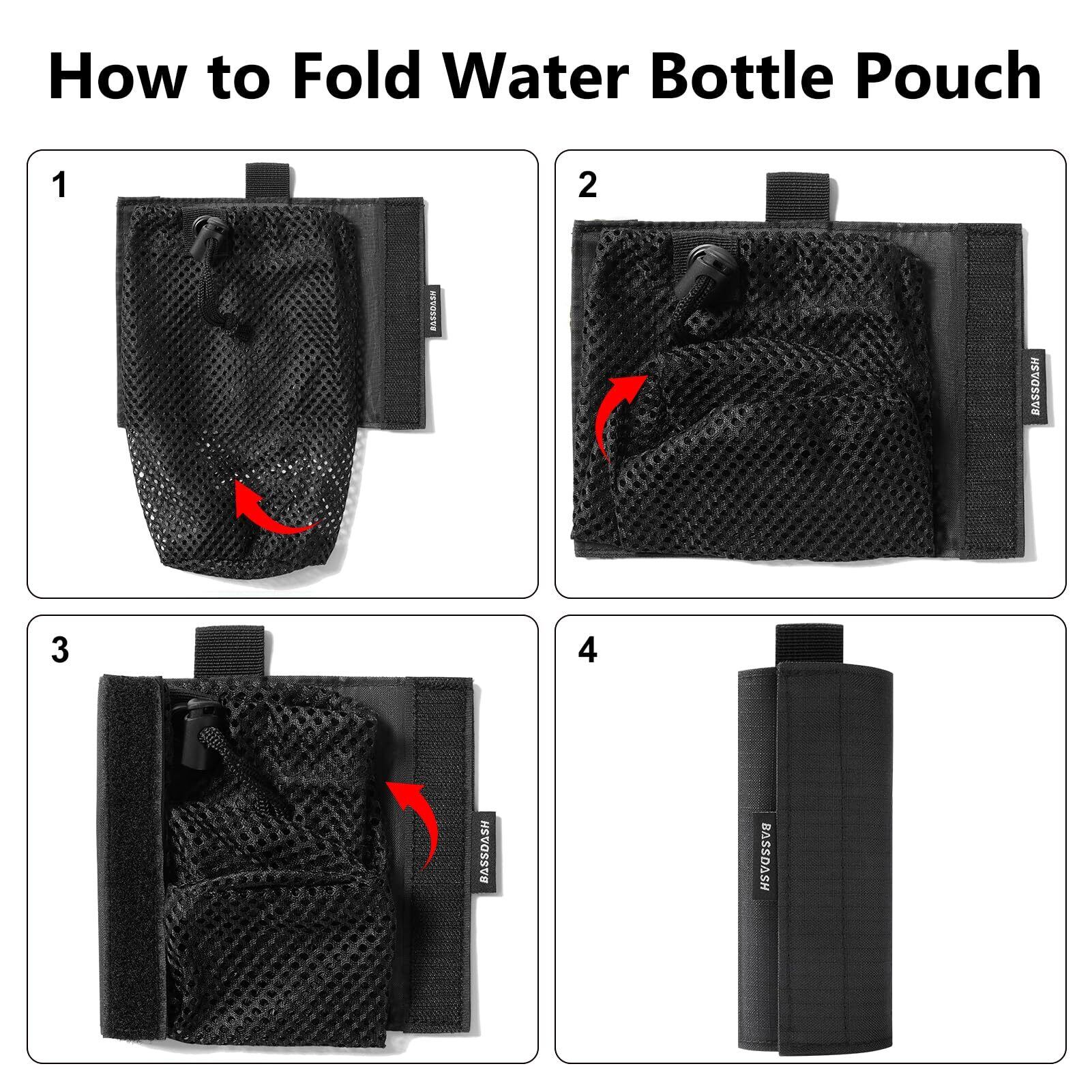 How to Fold Water Bottle Pouch

1

BASSDASH

2

BASSDASH

3

BASSDASH

4

BASSDASH