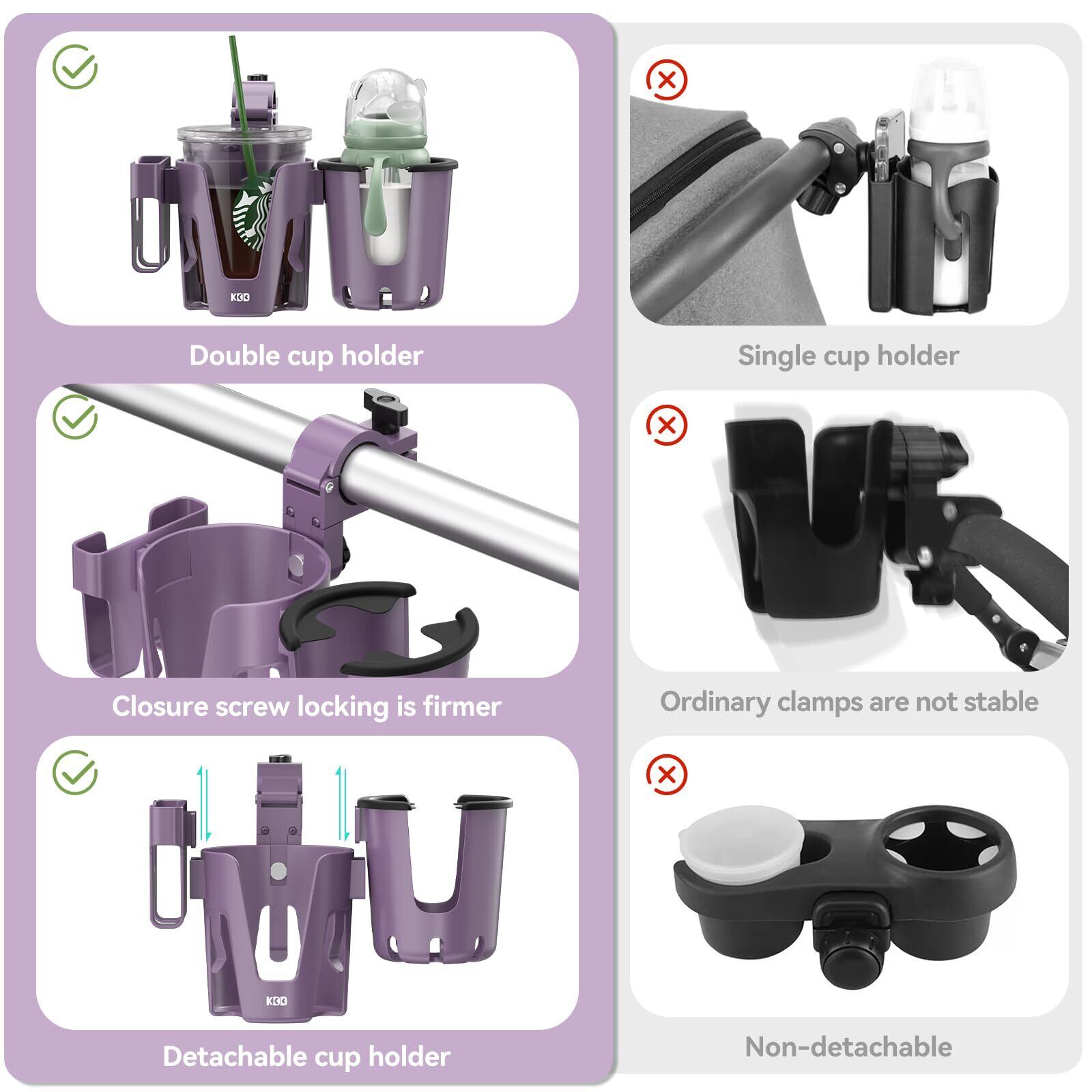 KBB

Double cup holder

Closure screw locking is firmer

KBB

Detachable cup holder

Single cup holder

Ordinary clamps are not stable

Non-detachable