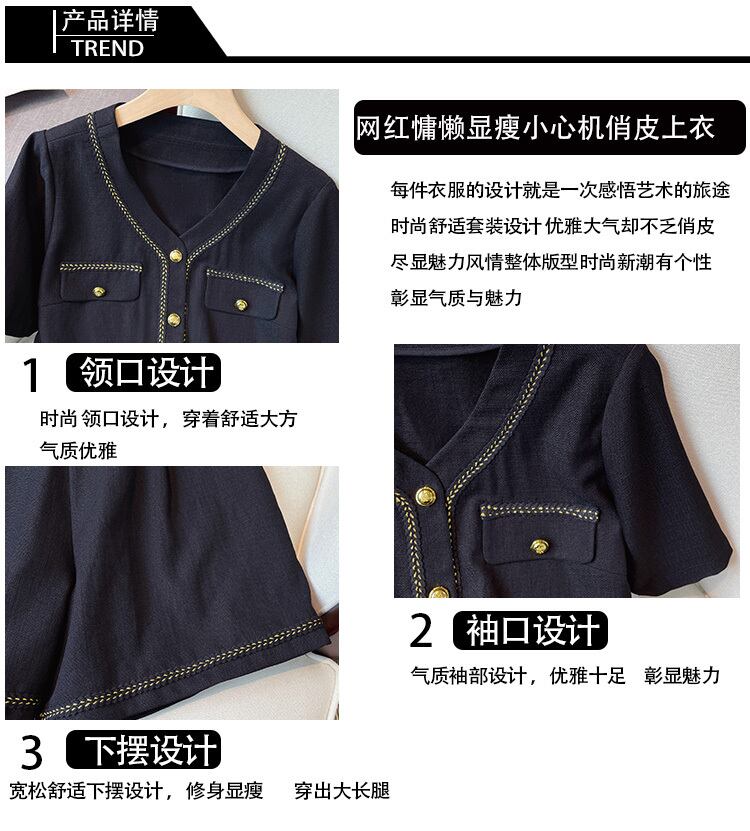 产品详情
TREND

网红慵懒显瘦小心机俏皮上衣

每件衣服的设计就是一次感悟艺术的旅途
时尚舒适套装设计 优雅大气却不乏俏皮
尽显魅力风情整体版型时尚新潮有个性
彰显气质与魅力

1 领口设计
时尚 领口设计，穿着舒适大方
气质优雅

2 袖口设计
气质袖部设计，优雅十足 彰显魅力

3 下摆设计
宽松舒适下摆设计，修身显瘦 穿出大长腿