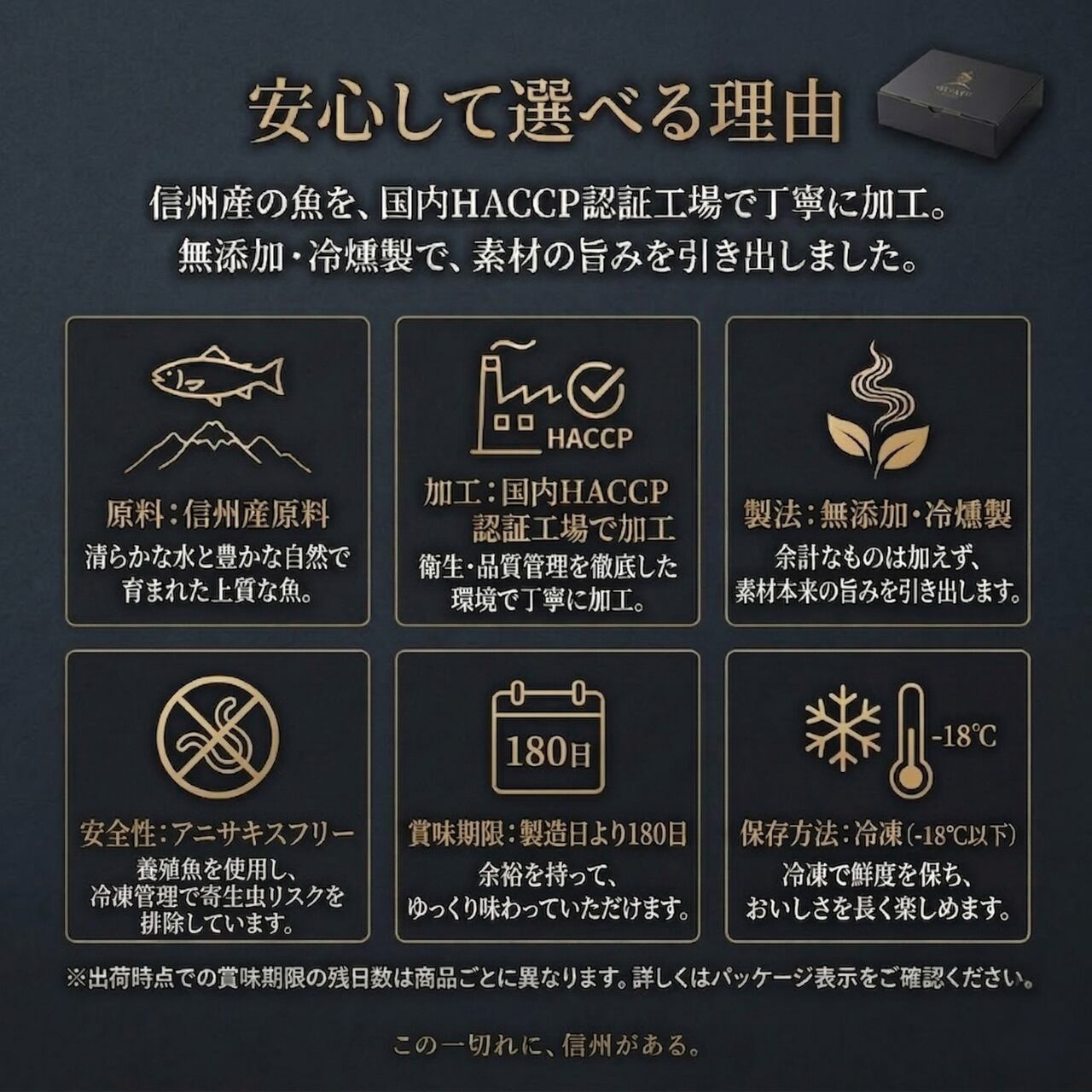 安心して選べる理由

信州産の魚を、国内HACCP認証工場で丁寧に加工。
無添加・冷燻製で、素材の旨みを引き出しました。

原料：信州産原料
清らかな水と豊かな自然で育まれた上質な魚。

HACCP
加工：国内HACCP認証工場で加工
衛生・品質管理を徹底した環境で丁寧に加工。

製法：無添加・冷燻製
余計なものは加えず、素材本来の旨みを引き出します。

安全性：アニサキスフリー
養殖魚を使用し、冷凍管理で寄生虫リスクを排除しています。

180日
賞味期限：製造日より180日
余裕を持って、ゆっくり味わっていただけます。

-18℃
保存方法：冷凍（-18℃以下）
冷凍で鮮度を保ち、おいしさを長く楽しめます。

※出荷時点での賞味期限の残日数は商品ごとに異なります。詳しくはパッケージ表示をご確認ください。

この一切れに、信州がある。