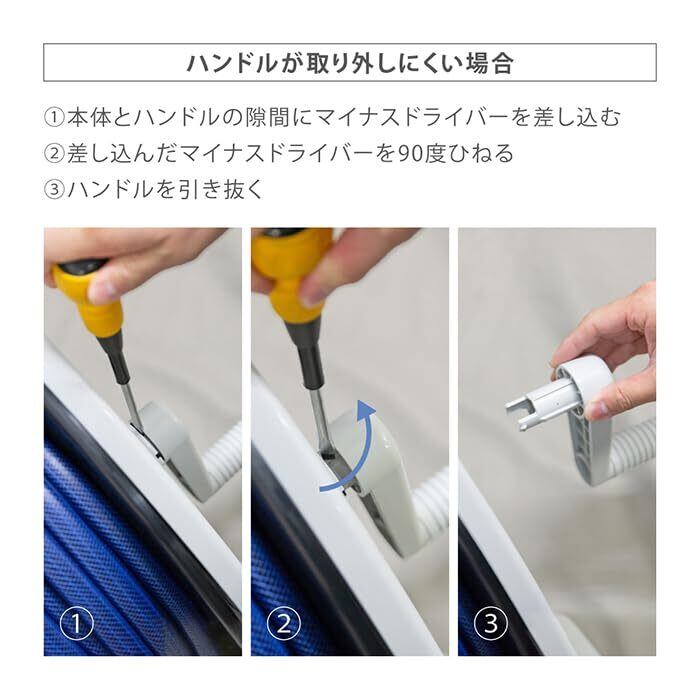 ハンドルが取り外しにくい場合

①本体とハンドルの隙間にマイナスドライバーを差し込む
②差し込んだマイナスドライバーを90度ひねる
③ハンドルを引き抜く

①

②

③