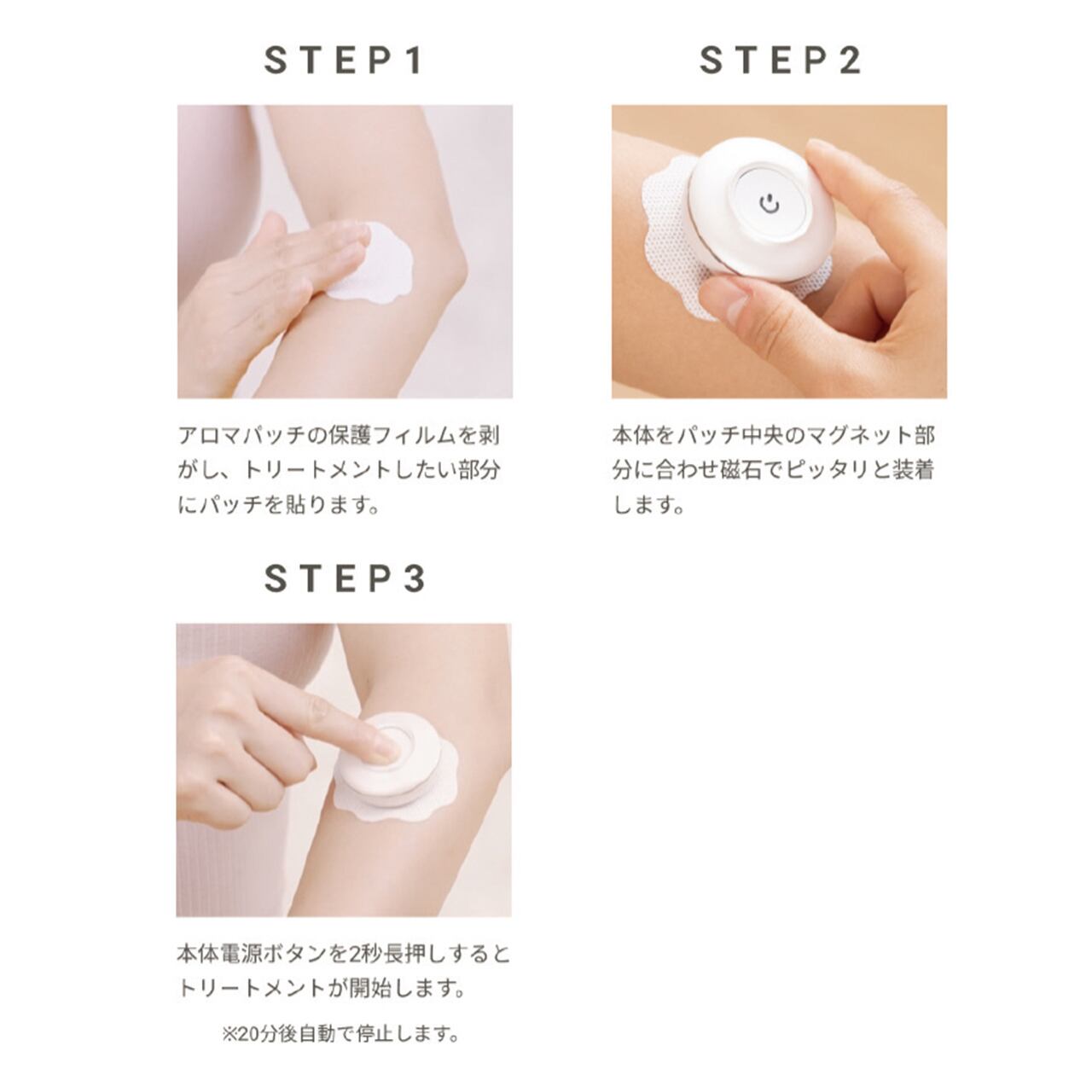 STEP1

アロマパッチの保護フィルムを剥がし、トリートメントしたい部分にパッチを貼ります。

STEP2

本体をパッチ中央のマグネット部分に合わせ磁石でピッタリと装着します。

STEP3

本体電源ボタンを2秒長押しするとトリートメントが開始します。

※20分後自動で停止します。