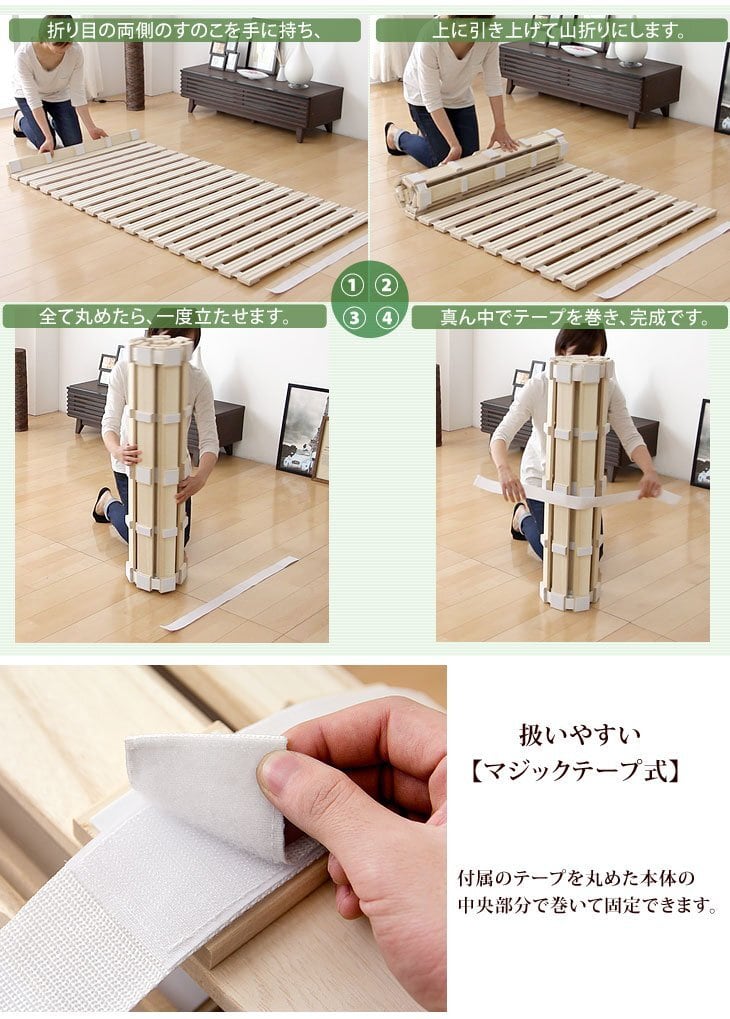 折り目の両側のすのこを手に持ち、

上に引き上げて山折りにします。

① ②
③ ④

全て丸めたら、一度立たせます。

真ん中でテープを巻き、完成です。

扱いやすい
【マジックテープ式】

付属のテープを丸めた本体の中央部分で巻いて固定できます。