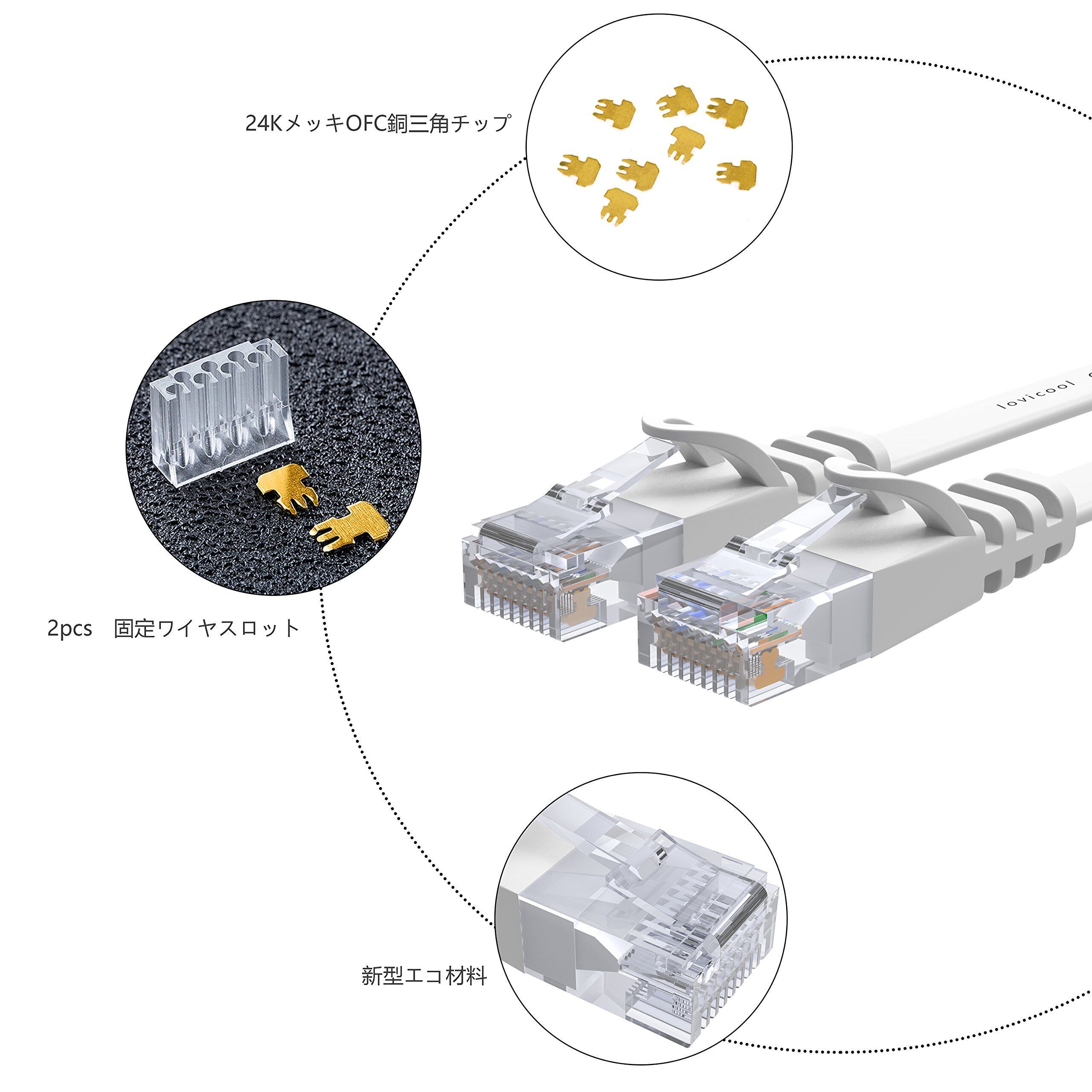 24KメッキOFC銅三角チップ

lovicool

2pcs　固定ワイヤスロット

新型エコ材料