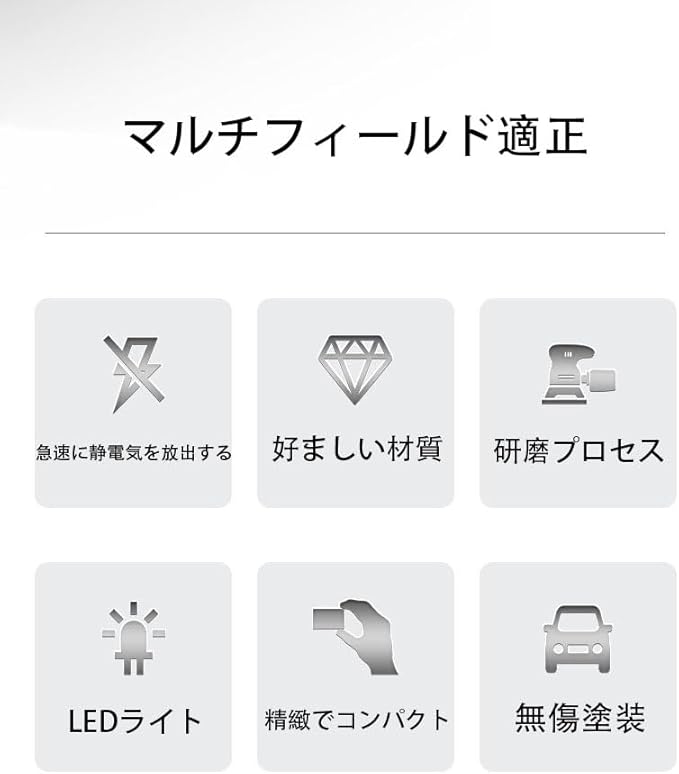 マルチフィールド適正

急速に静電気を放出する

好ましい材質

研磨プロセス

LEDライト

精緻でコンパクト

無傷塗装