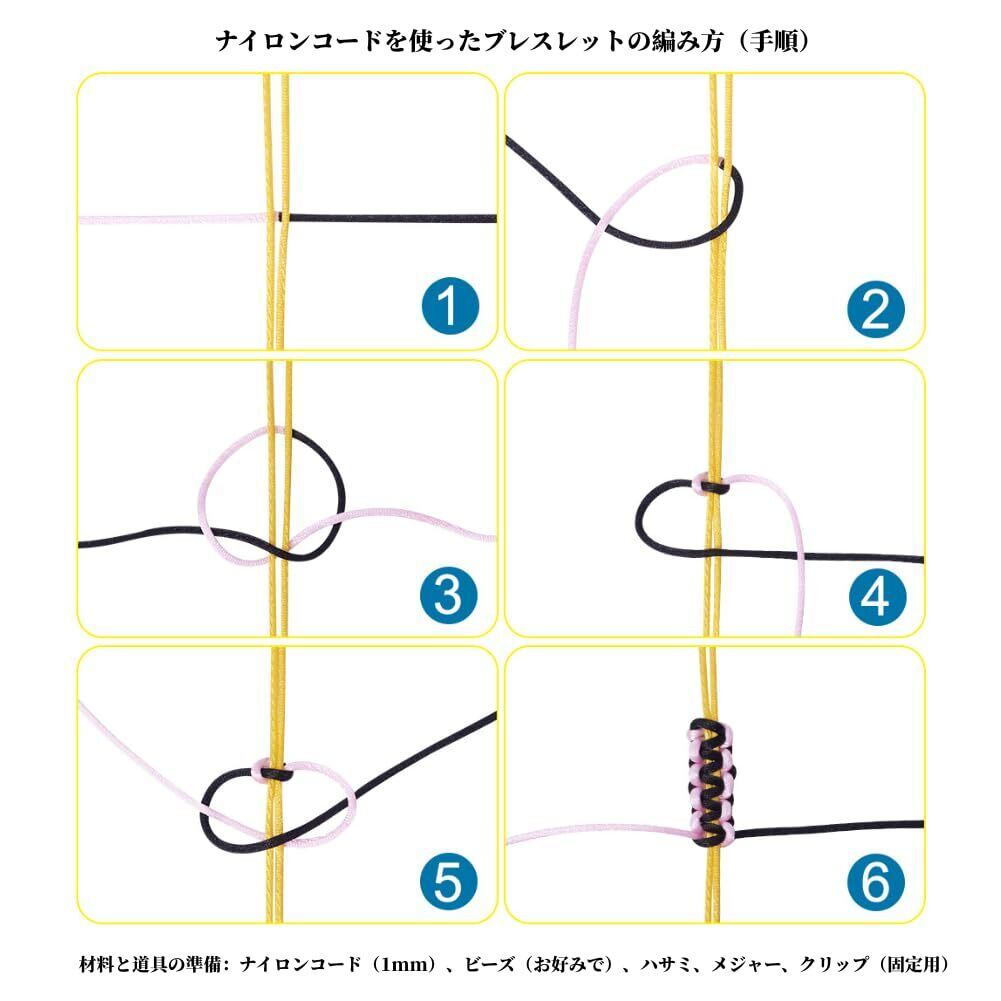 ナイロンコードを使ったブレスレットの編み方（手順）

1

2

3

4

5

6

材料と道具の準備：ナイロンコード（1mm）、ビーズ（お好みで）、ハサミ、メジャー、クリップ（固定用）