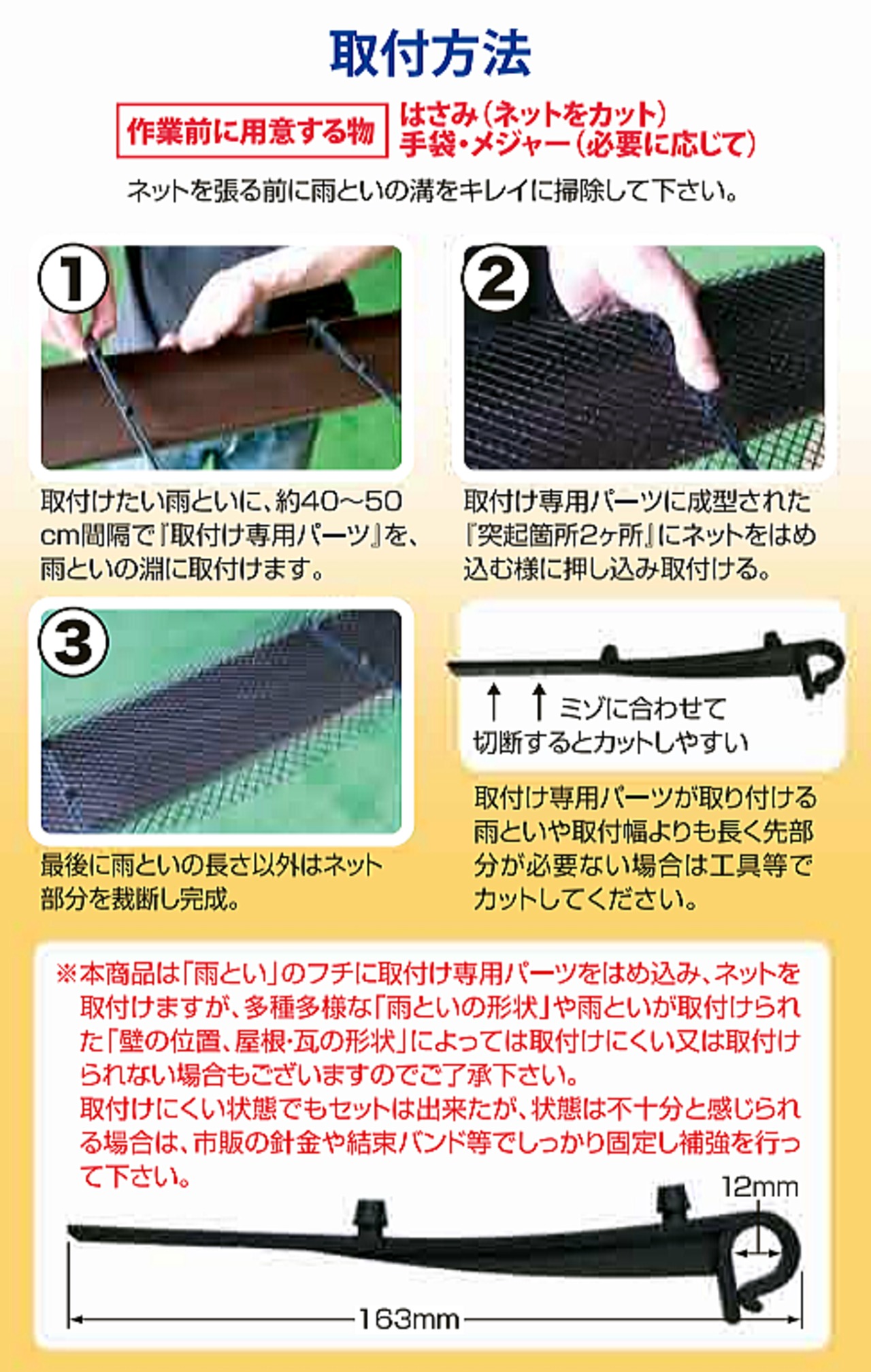 取付方法

作業前に用意する物

はさみ（ネットをカット）
手袋・メジャー（必要に応じて）

ネットを張る前に雨といの溝をキレイに掃除して下さい。

①

取付けたい雨といに、約40～50cm間隔で『取付け専用パーツ』を、雨といの淵に取付けます。

②

取付け専用パーツに成型された『突起箇所2ヶ所』にネットをはめ込む様に押し込み取付ける。

③

最後に雨といの長さ以外はネット部分を裁断し完成。

↑ ↑ ミゾに合わせて切断するとカットしやすい

取付け専用パーツが取り付ける雨といや取付幅よりも長く先部分が必要ない場合は工具等でカットしてください。

※本商品は「雨とい」のフチに取付け専用パーツをはめ込み、ネットを取付けますが、多種多様な「雨といの形状」や雨といが取付けられた「壁の位置、屋根・瓦の形状」によっては取付けにくい又は取付けられない場合もございますのでご了承下さい。
取付けにくい状態でもセットは出来たが、状態は不十分と感じられる場合は、市販の針金や結束バンド等でしっかり固定し補強を行って下さい。

12mm

163mm