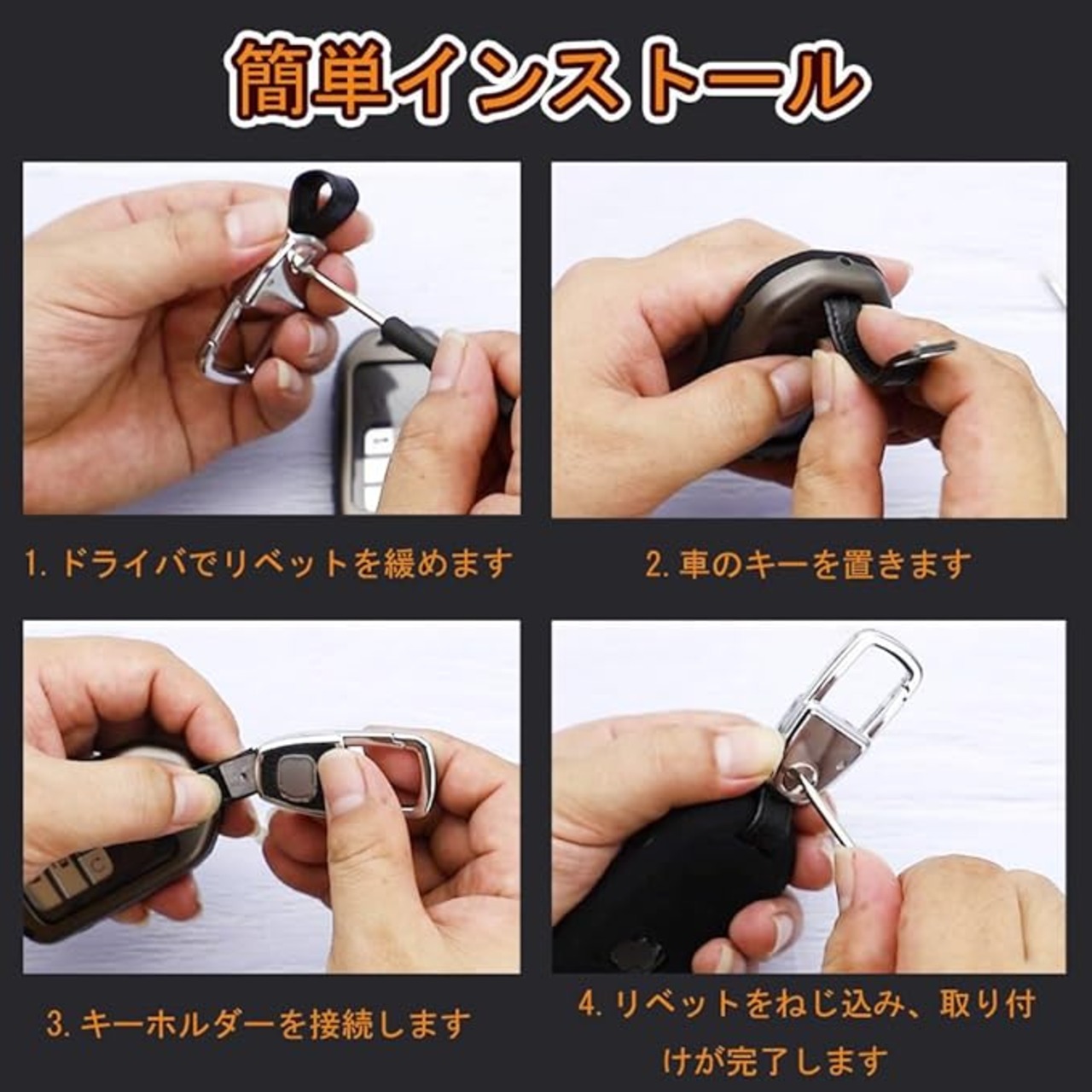 簡単インストール

1. ドライバでリベットを緩めます

2. 車のキーを置きます

3. キーホルダーを接続します

4. リベットをねじ込み、取り付けが完了します