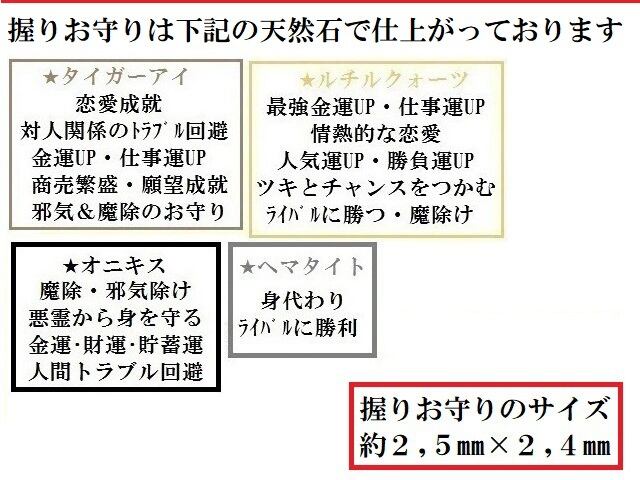 握りお守りは下記の天然石で仕上がっております

★タイガーアイ
恋愛成就
対人関係のﾄﾗﾌﾞﾙ回避
金運UP・仕事運UP
商売繁盛・願望成就
邪気＆魔除のお守り

★ルチルクォーツ
最強金運UP・仕事運UP
情熱的な恋愛
人気運UP・勝負運UP
ツキとチャンスをつかむ
ﾗｲﾊﾞﾙに勝つ・魔除け

★オニキス
魔除・邪気除け
悪霊から身を守る
金運･財運･貯蓄運
人間トラブル回避

★ヘマタイト
身代わり
ﾗｲﾊﾞﾙに勝利

握りお守りのサイズ
約２，５㎜×２，４㎜