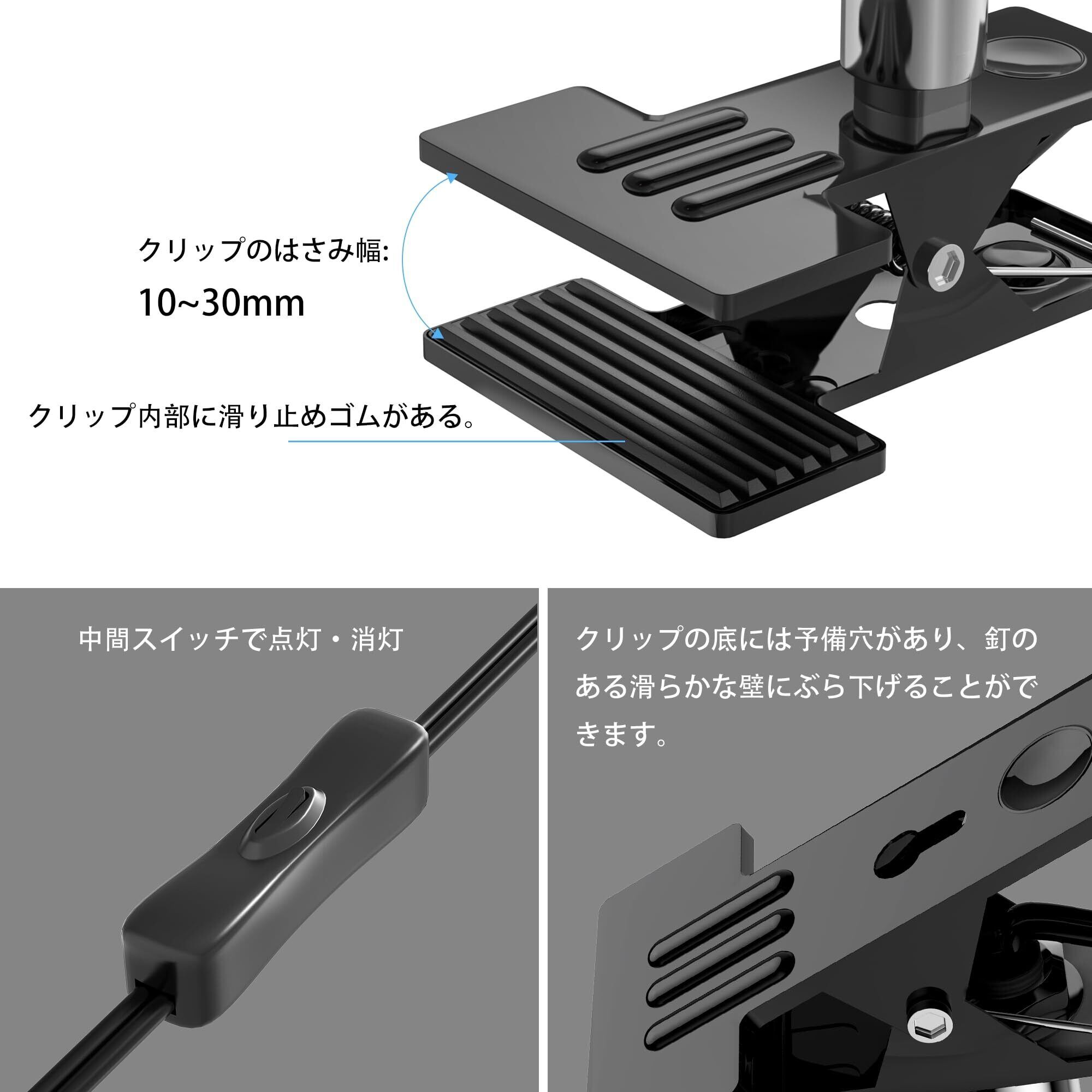 クリップのはさみ幅:
10~30mm

クリップ内部に滑り止めゴムがある。

中間スイッチで点灯・消灯

クリップの底には予備穴があり、釘のある滑らかな壁にぶら下げることができます。