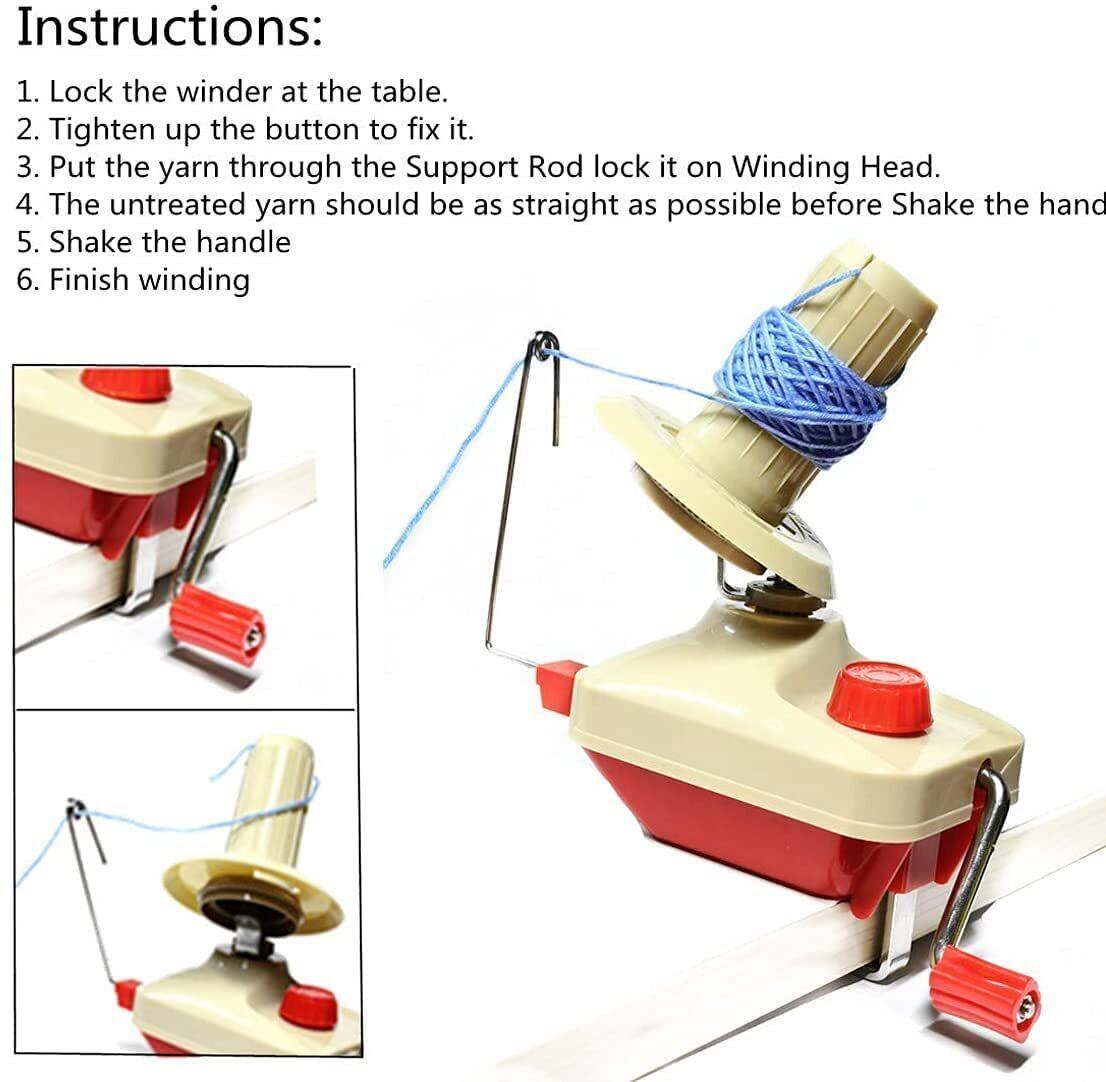 Instructions:

1. Lock the winder at the table.
2. Tighten up the button to fix it.
3. Put the yarn through the Support Rod lock it on Winding Head.
4. The untreated yarn should be as straight as possible before Shake the hand
5. Shake the handle
6. Finish winding