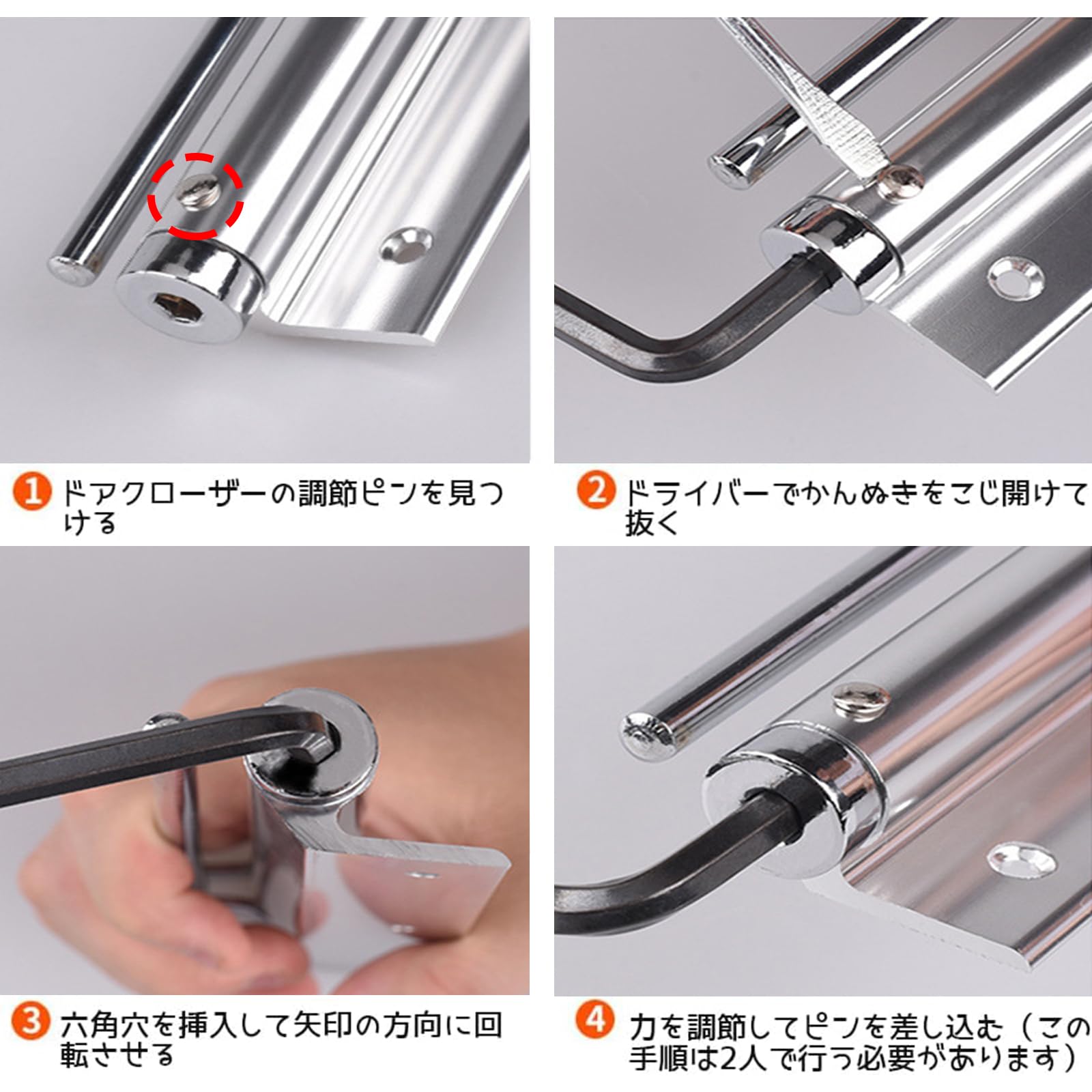 1 ドアクローザーの調節ピンを見つける

2 ドライバーでかんぬきをこじ開けて抜く

3 六角穴を挿入して矢印の方向に回転させる

4 力を調節してピンを差し込む（この手順は2人で行う必要があります）