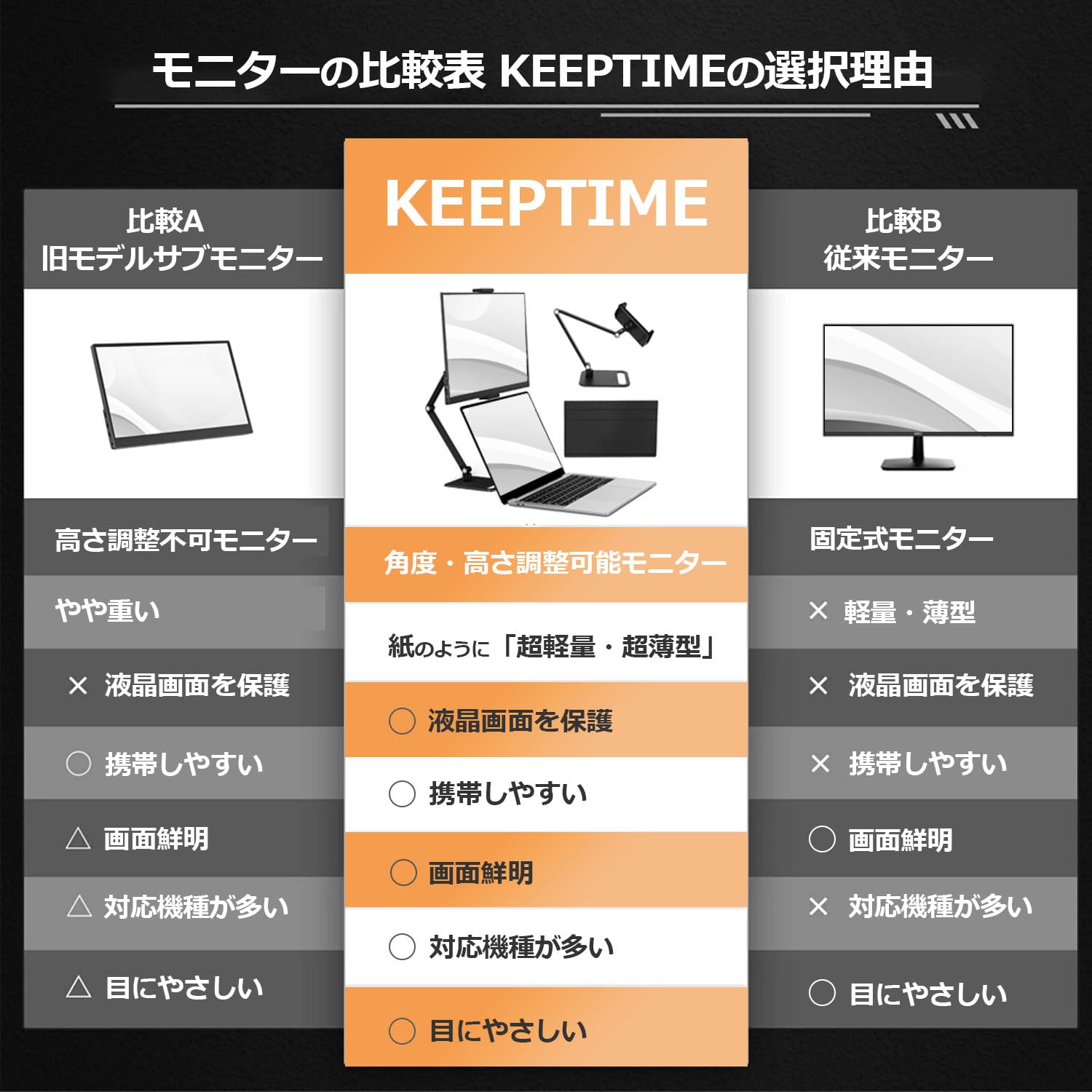 モニターの比較表 KEEPTIMEの選択理由

| 比較A 旧モデルサブモニター | KEEPTIME | 比較B 従来モニター |
|---|---|---|
| 高さ調整不可モニター | 角度・高さ調整可能モニター | 固定式モニター |
| やや重い | 紙のように「超軽量・超薄型」 | × 軽量・薄型 |
| × 液晶画面を保護 | ○ 液晶画面を保護 | × 液晶画面を保護 |
| ○ 携帯しやすい | ○ 携帯しやすい | × 携帯しやすい |
| △ 画面鮮明 | ○ 画面鮮明 | ○ 画面鮮明 |
| △ 対応機種が多い | ○ 対応機種が多い | × 対応機種が多い |
| △ 目にやさしい | ○ 目にやさしい | ○ 目にやさしい |