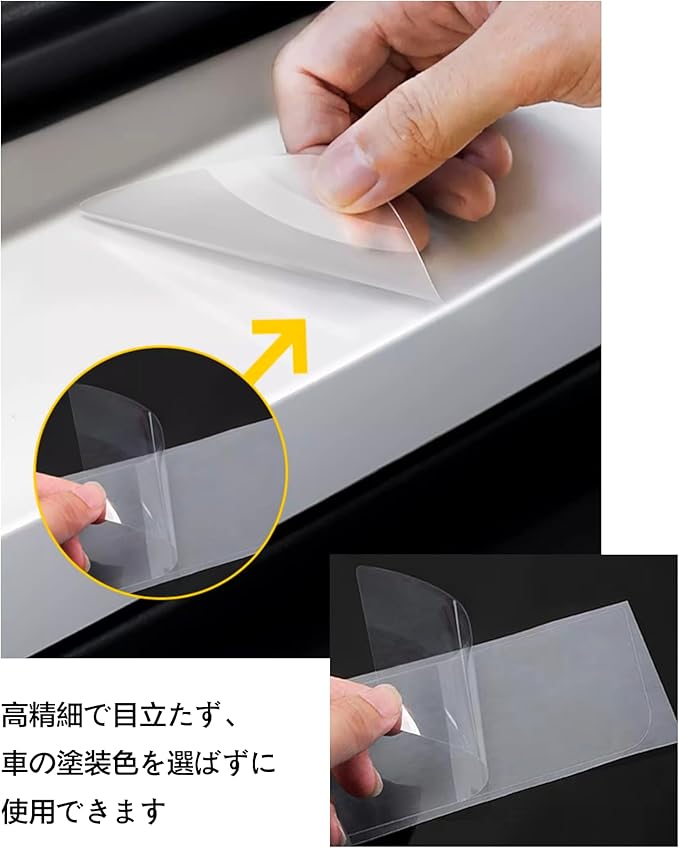 高精細で目立たず、
車の塗装色を選ばずに
使用できます