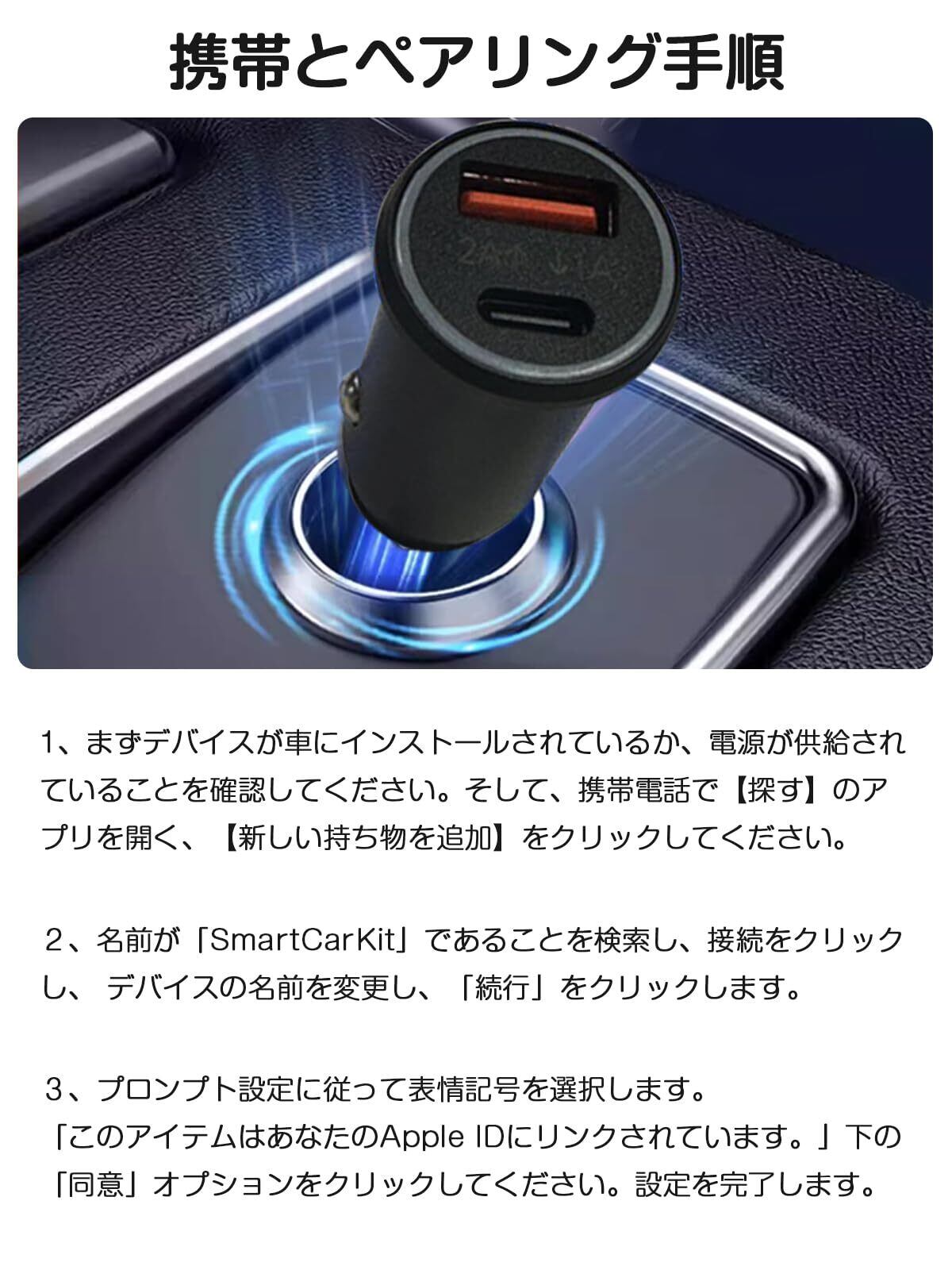 携帯とペアリング手順

2A↑ ↓1A

1、まずデバイスが車にインストールされているか、電源が供給されていることを確認してください。そして、携帯電話で【探す】のアプリを開く、【新しい持ち物を追加】をクリックしてください。

2、名前が「SmartCarKit」であることを検索し、接続をクリックし、 デバイスの名前を変更し、「続行」をクリックします。

3、プロンプト設定に従って表情記号を選択します。
「このアイテムはあなたのApple IDにリンクされています。」下の「同意」オプションをクリックしてください。設定を完了します。